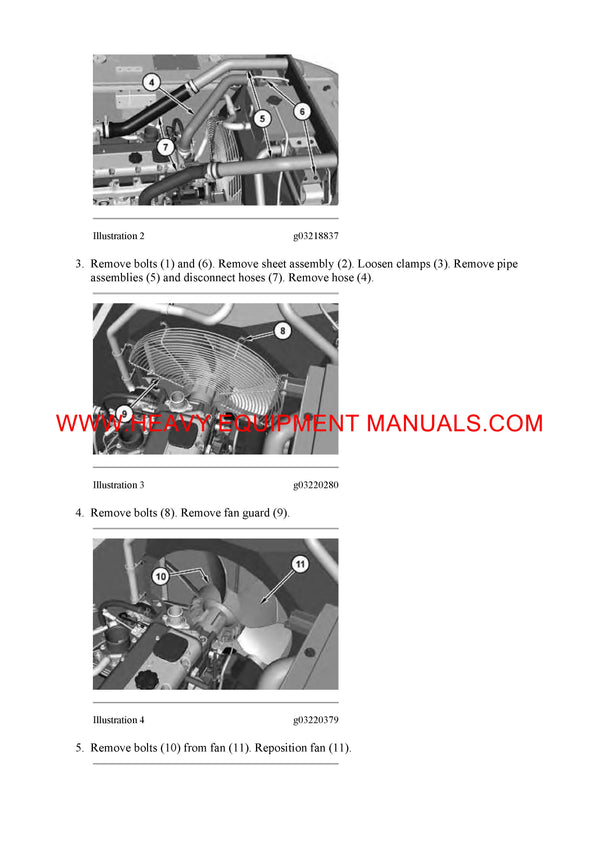 4

5

6

7

Illustration 2 g03218837

3. Remove bolts (1) and (6). Remove sheet assembly (2). Loosen clamps (3). Remove pipe assemblies (5) and disconnect hoses (7). Remove hose (4).

8

9

WWW.HEAVY EQUIPMENT MANUALS.COM

Illustration 3 g03220280

4. Remove bolts (8). Remove fan guard (9).

10

11

Illustration 4 g03220379

5. Remove bolts (10) from fan (11). Reposition fan (11).