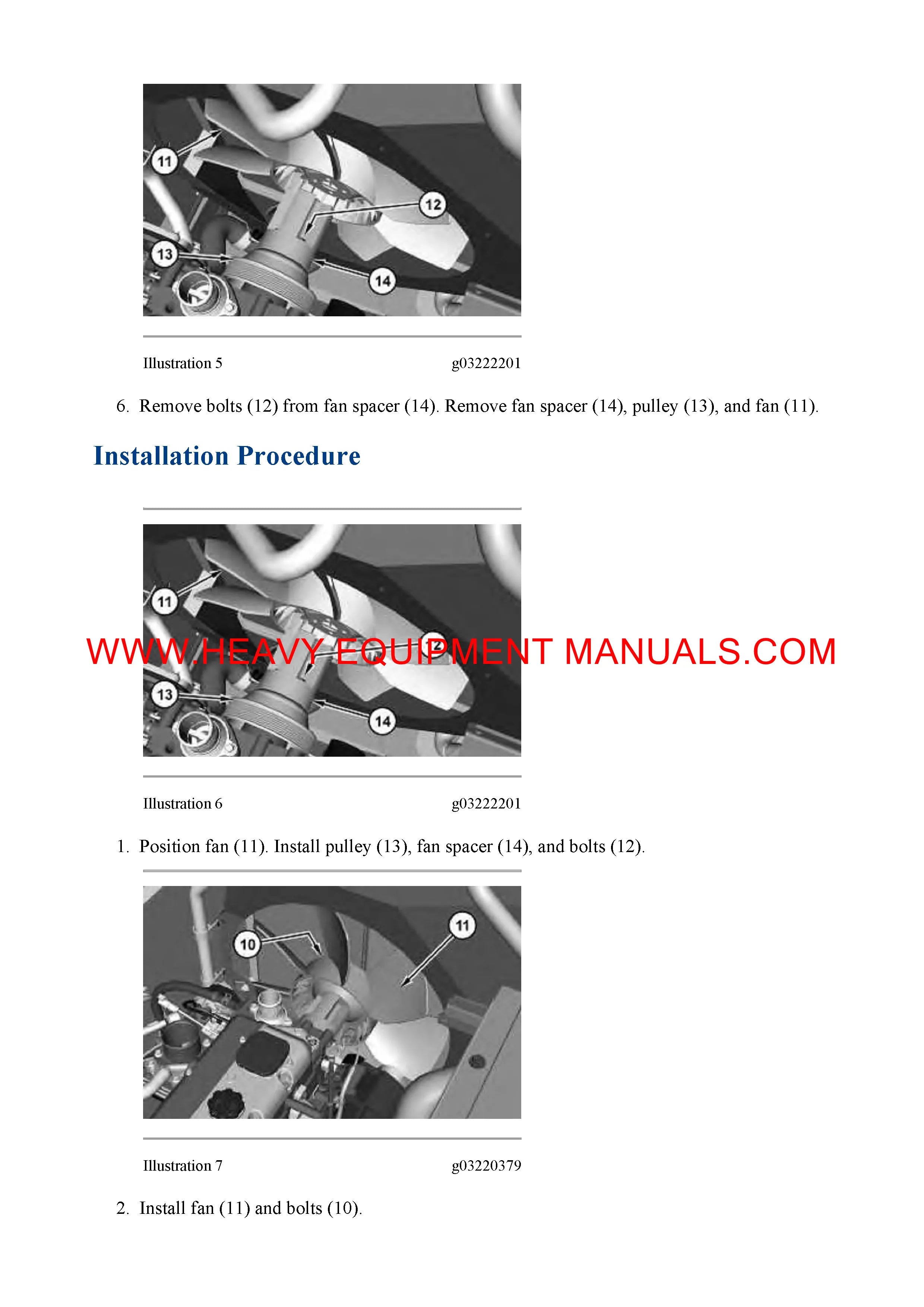 11

12

13

14

Illustration 5 g03222201

6. Remove bolts (12) from fan spacer (14). Remove fan spacer (14), pulley (13), and fan (11).

Installation Procedure

11

12

13

14

WWW.HEAVY EQUIPMENT MANUALS.COM

Illustration 6 g03222201

1. Position fan (11). Install pulley (13), fan spacer (14), and bolts (12).

10

11

Illustration 7 g03220379

2. Install fan (11) and bolts (10).