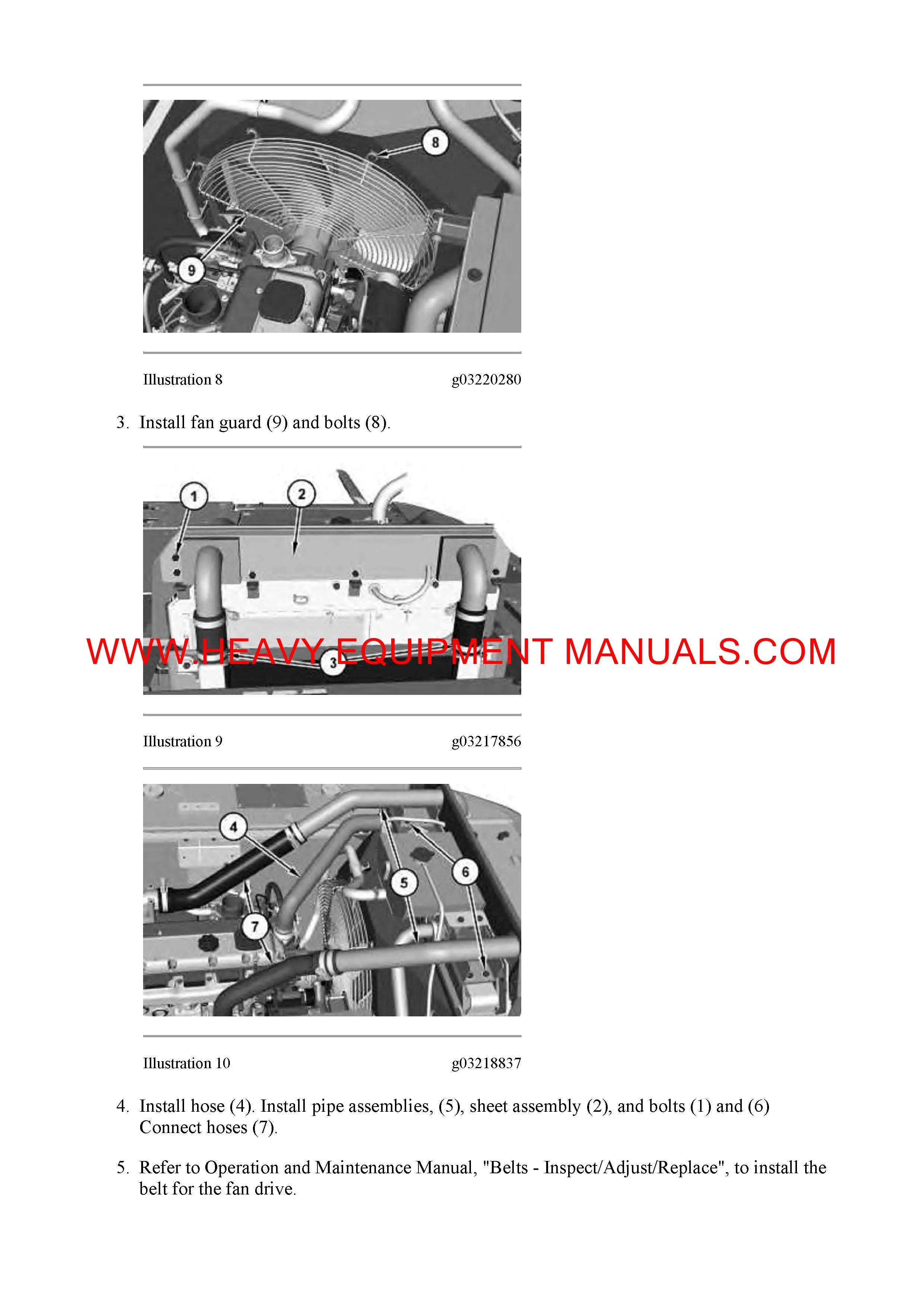 8

9

Illustration 8 g03220280

3. Install fan guard (9) and bolts (8).

1

2

3

WWW.HEAVY EQUIPMENT MANUALS.COM

Illustration 9 g03217856

4

5

6

7

Illustration 10 g03218837

4. Install hose (4). Install pipe assemblies, (5), sheet assembly (2), and bolts (1) and (6) Connect hoses (7).

5. Refer to Operation and Maintenance Manual, "Belts - Inspect/Adjust/Replace", to install the belt for the fan drive.