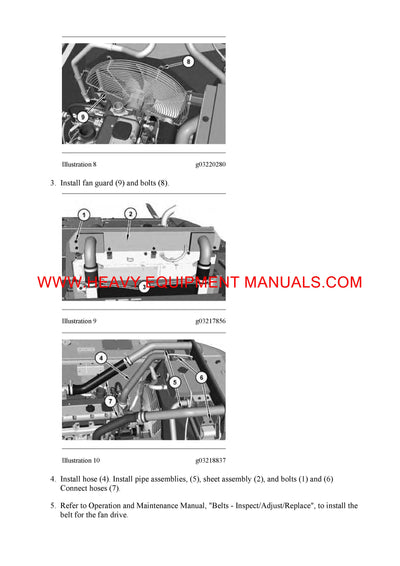 8

9

Illustration 8 g03220280

3. Install fan guard (9) and bolts (8).

1

2

3

WWW.HEAVY EQUIPMENT MANUALS.COM

Illustration 9 g03217856

4

5

6

7

Illustration 10 g03218837

4. Install hose (4). Install pipe assemblies, (5), sheet assembly (2), and bolts (1) and (6) Connect hoses (7).

5. Refer to Operation and Maintenance Manual, "Belts - Inspect/Adjust/Replace", to install the belt for the fan drive.