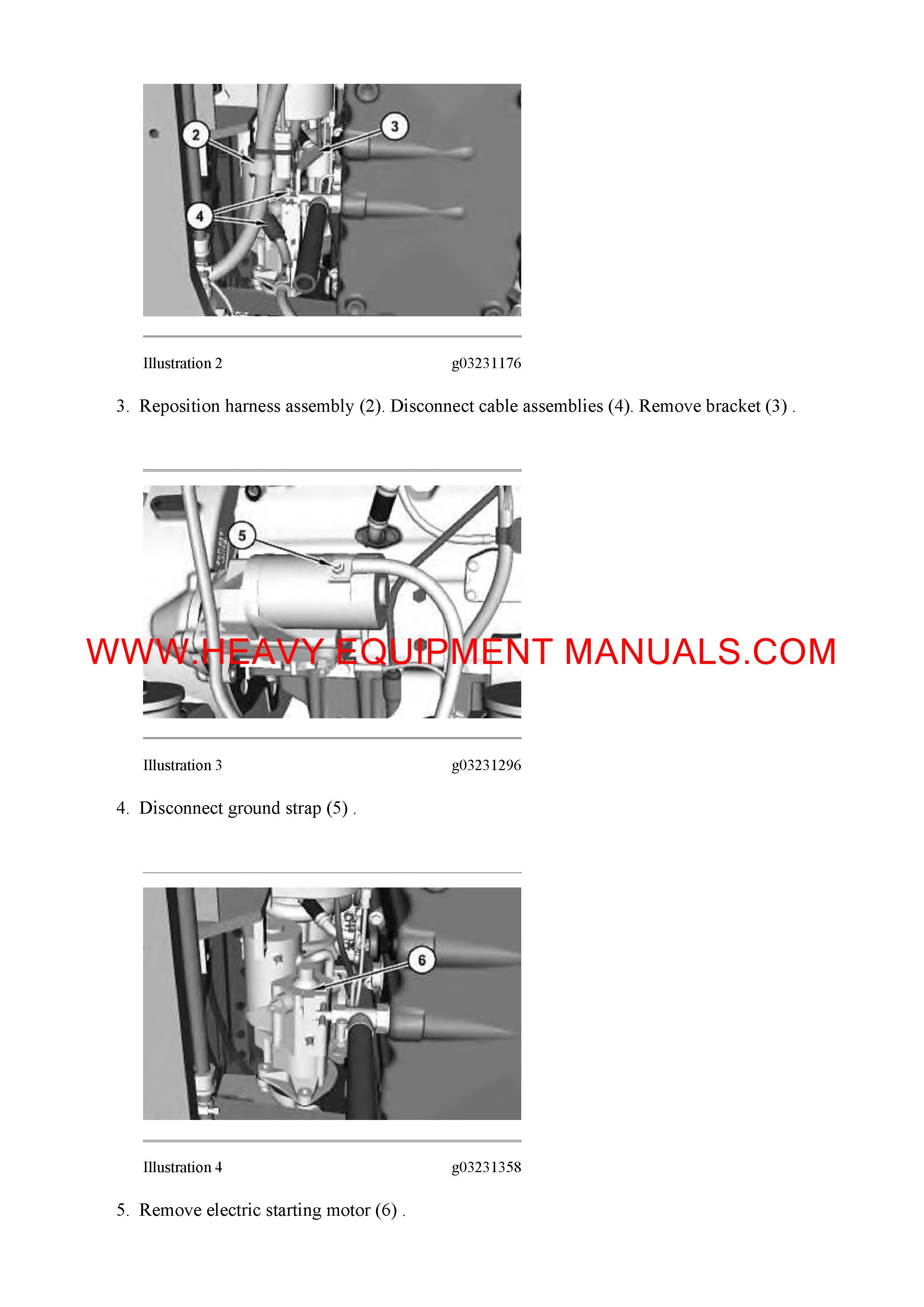 2
3
4

Illustration 2 g03231176

3. Reposition harness assembly (2). Disconnect cable assemblies (4). Remove bracket (3) .

5

WWW.HEAVY EQUIPMENT MANUALS.COM

Illustration 3 g03231296

4. Disconnect ground strap (5) .

6

Illustration 4 g03231358

5. Remove electric starting motor (6) .