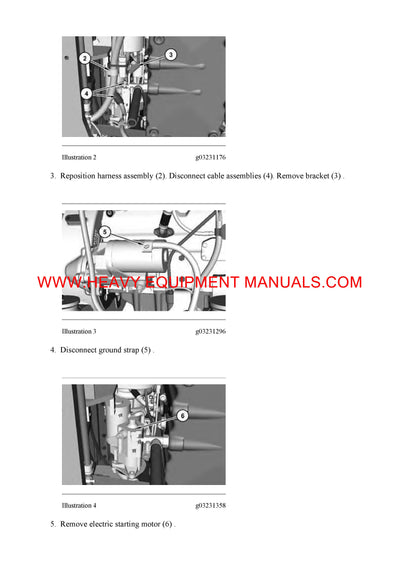 2

3

4

Illustration 2 g03231176

3. Reposition harness assembly (2). Disconnect cable assemblies (4). Remove bracket (3) .

5

WWW.HEAVY EQUIPMENT MANUALS.COM

Illustration 3 g03231296

4. Disconnect ground strap (5) .

6

Illustration 4 g03231358

5. Remove electric starting motor (6) .