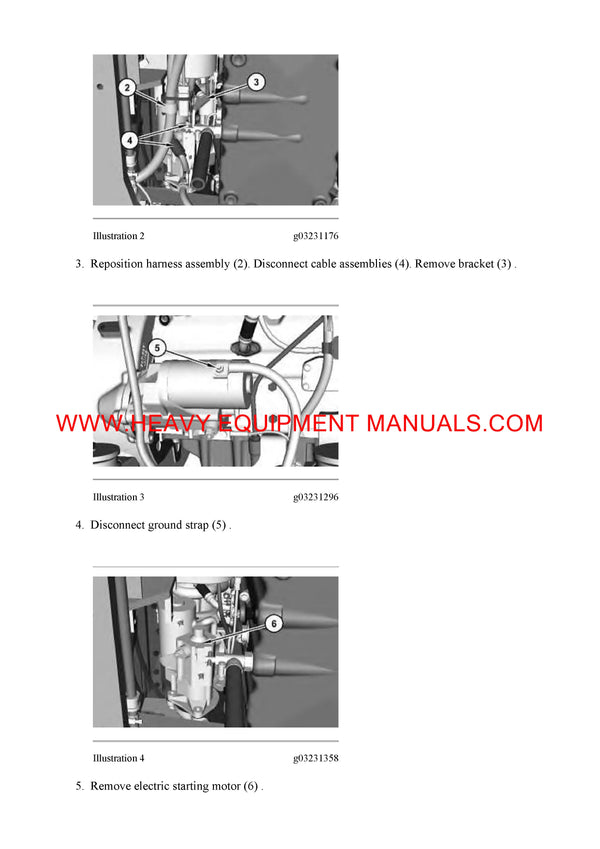 2

3

4

Illustration 2 g03231176

3. Reposition harness assembly (2). Disconnect cable assemblies (4). Remove bracket (3) .

5

WWW.HEAVY EQUIPMENT MANUALS.COM

Illustration 3 g03231296

4. Disconnect ground strap (5) .

6

Illustration 4 g03231358

5. Remove electric starting motor (6) .