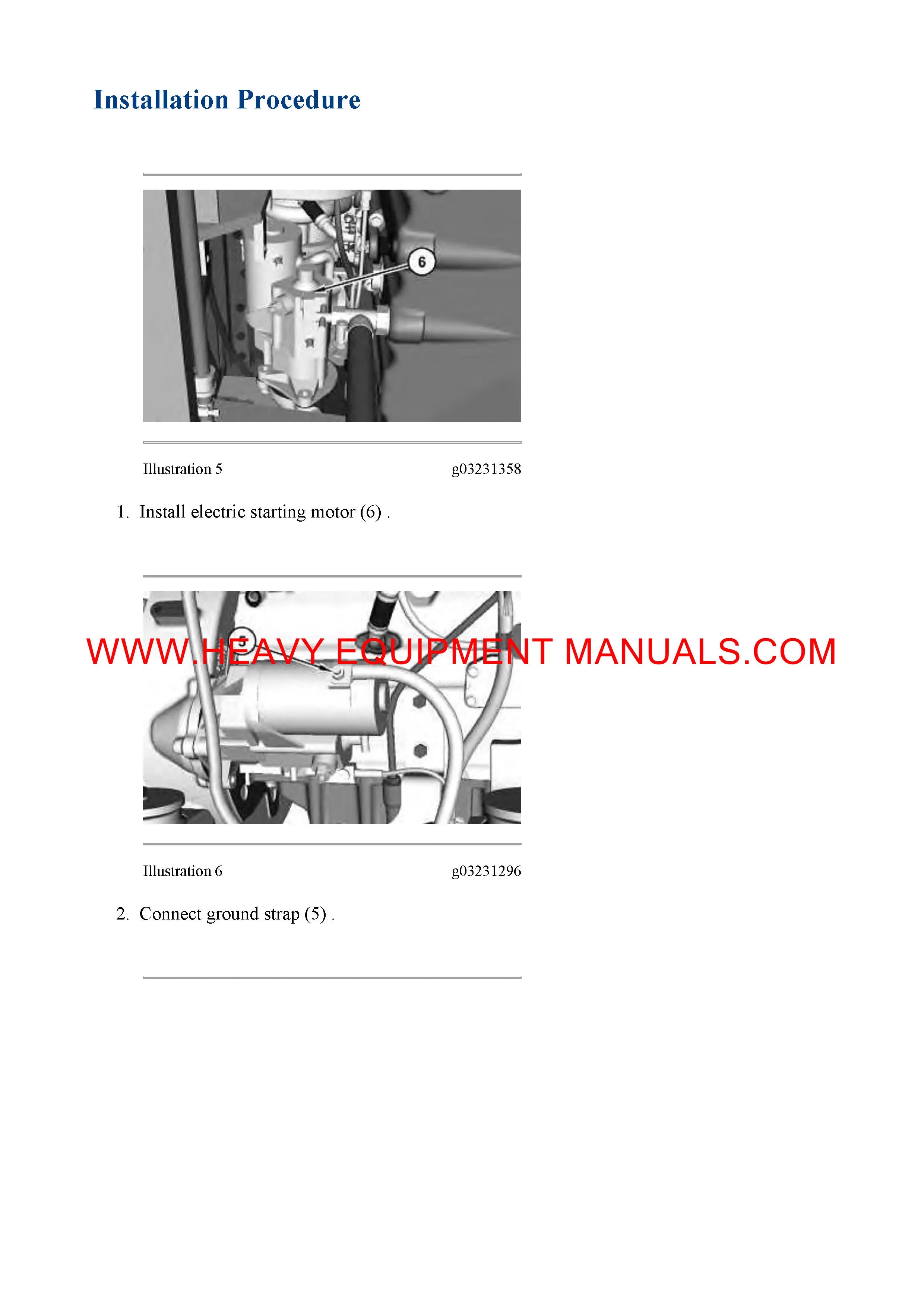 Installation Procedure

6

Illustration 5 g03231358

1. Install electric starting motor (6) .

5

WWW.HEAVY EQUIPMENT MANUALS.COM

Illustration 6 g03231296

2. Connect ground strap (5) .