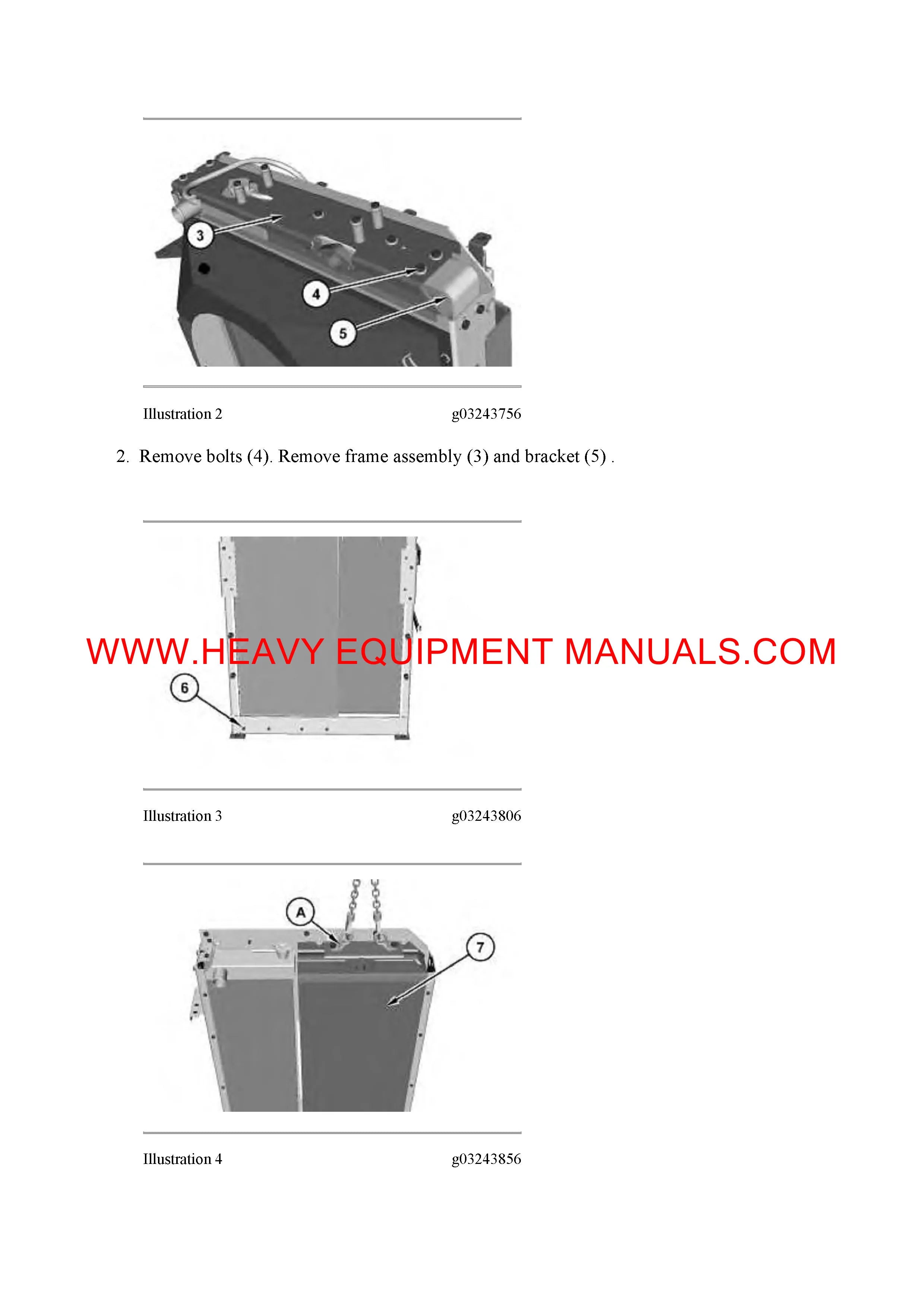 3

4

5

Illustration 2 g03243756

2. Remove bolts (4). Remove frame assembly (3) and bracket (5) .

WWW.HEAVY EQUIPMENT MANUALS.COM

6

Illustration 3 g03243806

A

7

Illustration 4 g03243856