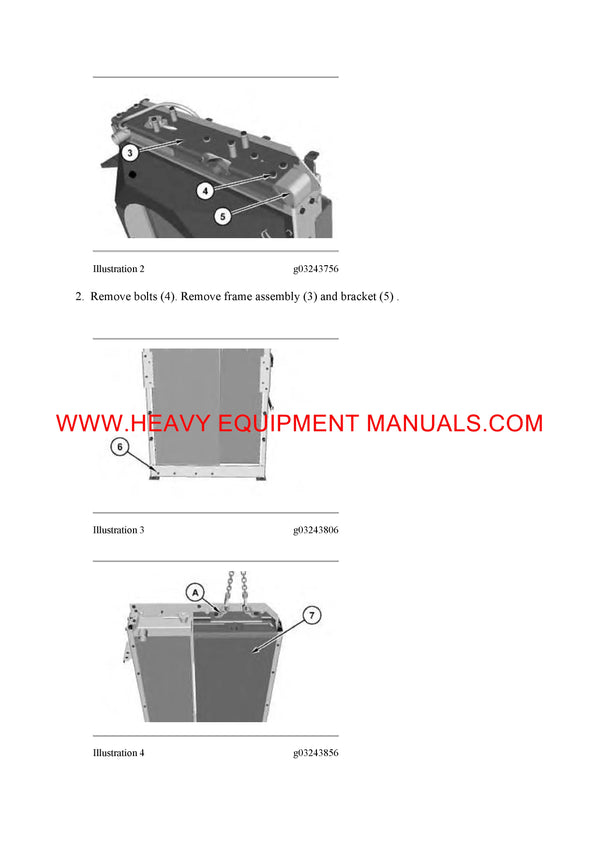 3

4

5

Illustration 2 g03243756

2. Remove bolts (4). Remove frame assembly (3) and bracket (5) .

WWW.HEAVY EQUIPMENT MANUALS.COM

6

Illustration 3 g03243806

A

7

Illustration 4 g03243856