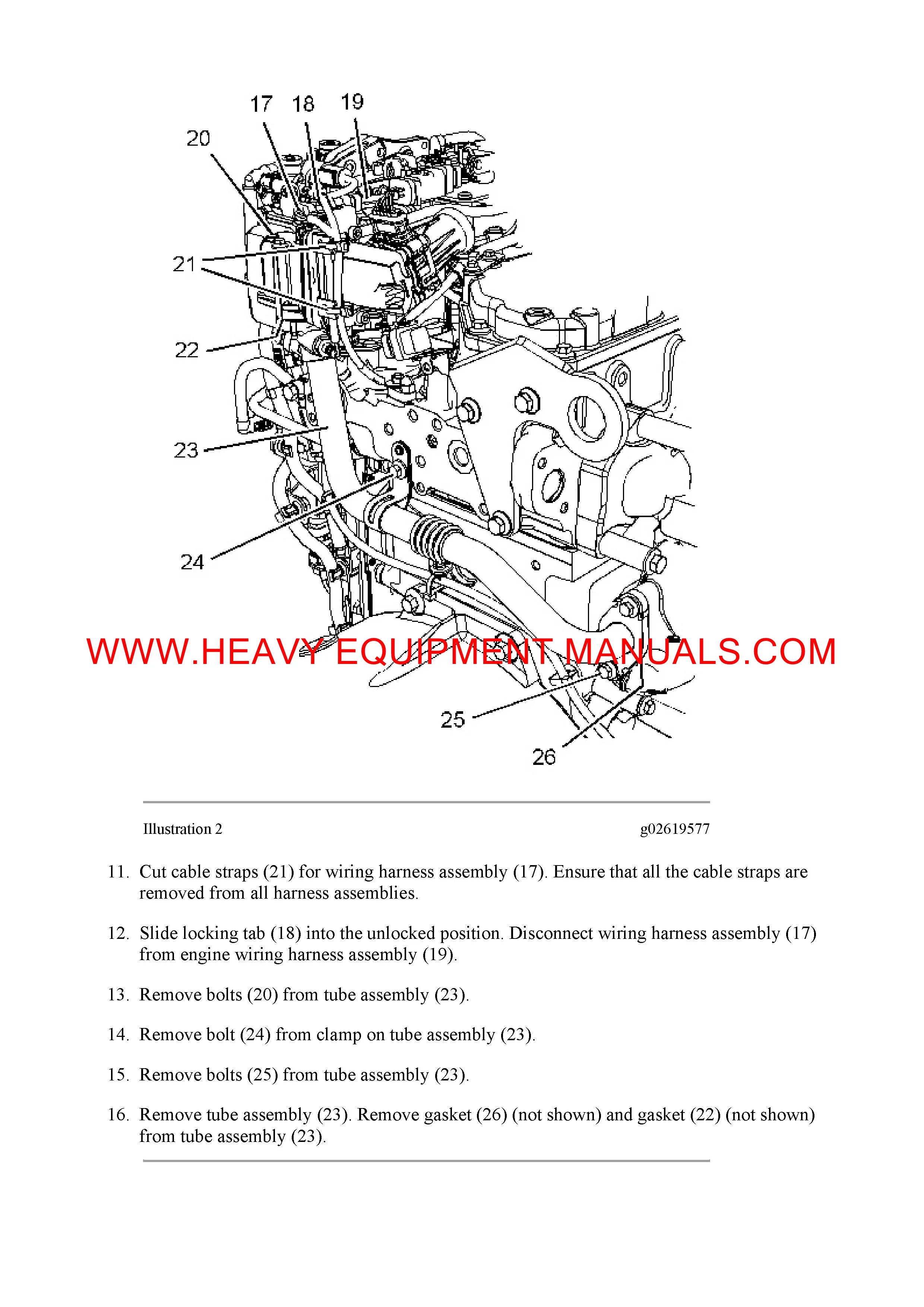 17 18 19
20
21
22
23
24
WWW.HEAVY EQUIPMENT MANUALS.COM
25
26

Illustration 2 g02619577

11. Cut cable straps (21) for wiring harness assembly (17). Ensure that all the cable straps are removed from all harness assemblies.

12. Slide locking tab (18) into the unlocked position. Disconnect wiring harness assembly (17) from engine wiring harness assembly (19).

13. Remove bolts (20) from tube assembly (23).

14. Remove bolt (24) from clamp on tube assembly (23).

15. Remove bolts (25) from tube assembly (23).

16. Remove tube assembly (23). Remove gasket (26) (not shown) and gasket (22) (not shown) from tube assembly (23).