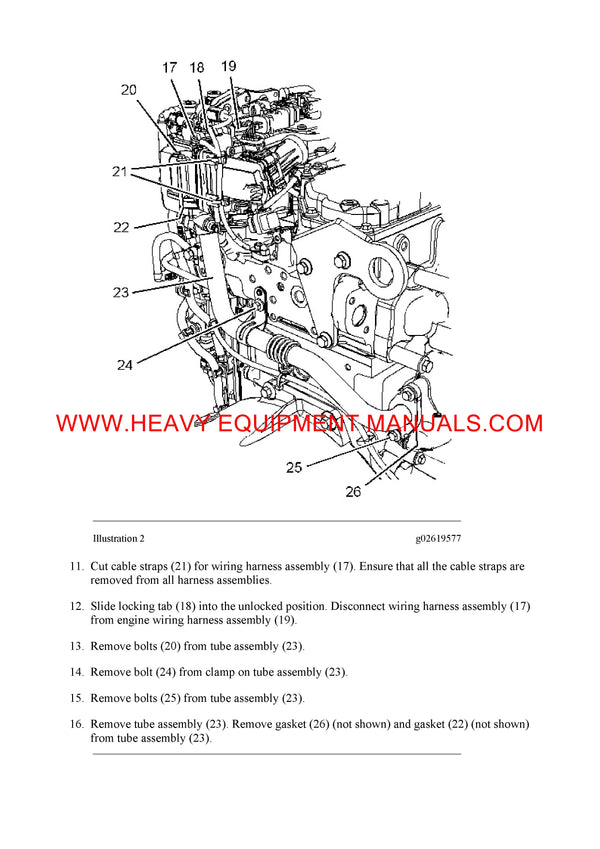 17 18 19
20
21
22
23
24
WWW.HEAVY EQUIPMENT MANUALS.COM
25
26

Illustration 2 g02619577

11. Cut cable straps (21) for wiring harness assembly (17). Ensure that all the cable straps are removed from all harness assemblies.

12. Slide locking tab (18) into the unlocked position. Disconnect wiring harness assembly (17) from engine wiring harness assembly (19).

13. Remove bolts (20) from tube assembly (23).

14. Remove bolt (24) from clamp on tube assembly (23).

15. Remove bolts (25) from tube assembly (23).

16. Remove tube assembly (23). Remove gasket (26) (not shown) and gasket (22) (not shown) from tube assembly (23).