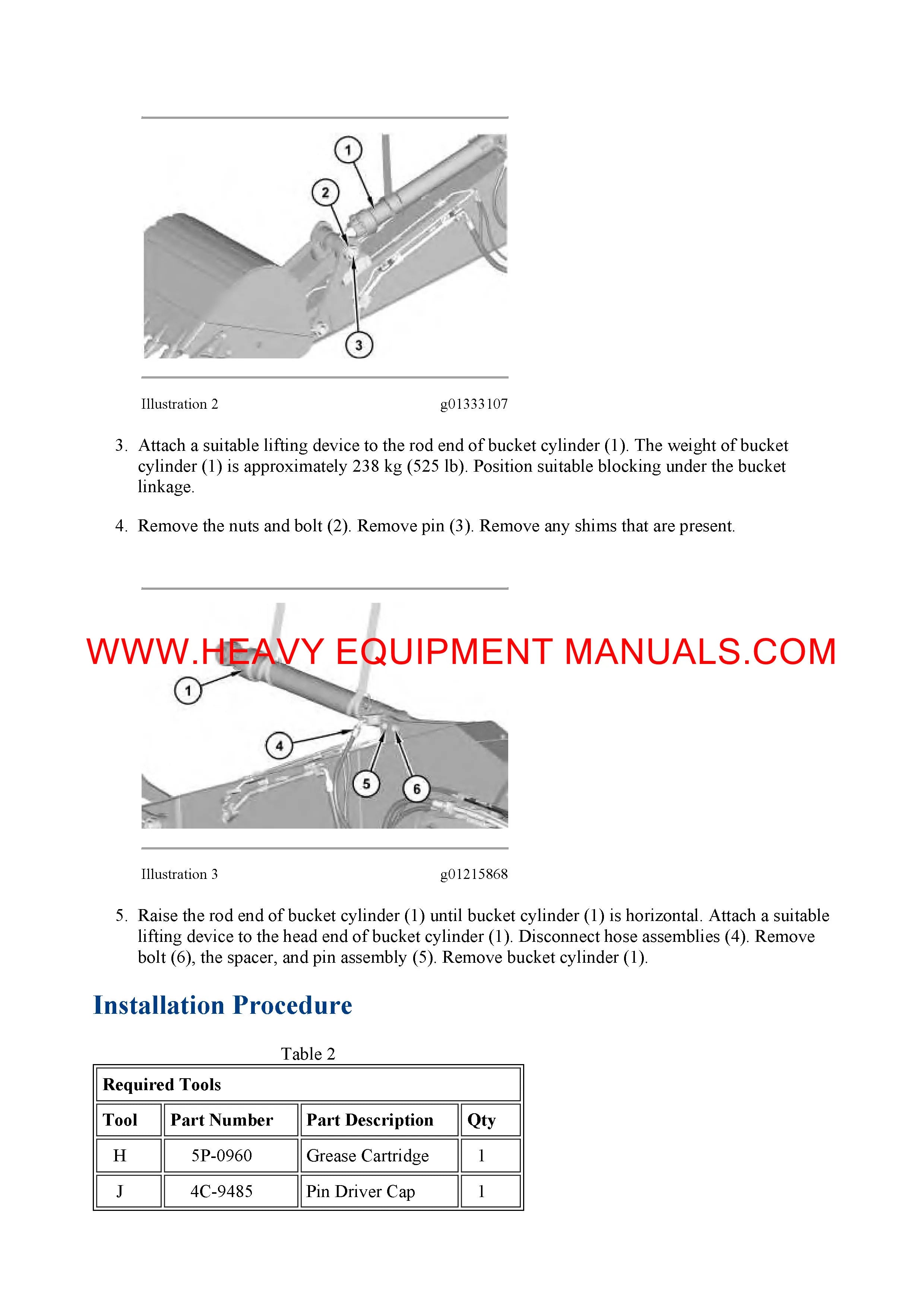 1
2
3

Illustration 2 g01333107

3. Attach a suitable lifting device to the rod end of bucket cylinder (1). The weight of bucket cylinder (1) is approximately 238 kg (525 lb). Position suitable blocking under the bucket linkage.

4. Remove the nuts and bolt (2). Remove pin (3). Remove any shims that are present.

WWW.HEAVY EQUIPMENT MANUALS.COM

1
4
5
6

Illustration 3 g01215868

5. Raise the rod end of bucket cylinder (1) until bucket cylinder (1) is horizontal. Attach a suitable lifting device to the head end of bucket cylinder (1). Disconnect hose assemblies (4). Remove bolt (6), the spacer, and pin assembly (5). Remove bucket cylinder (1).

Installation Procedure

Table 2

| Required Tools | | | |
|---|---|---|---|
| Tool | Part Number | Part Description | Qty |
| H | 5P-0960 | Grease Cartridge | 1 |
| J | 4C-9485 | Pin Driver Cap | 1 |