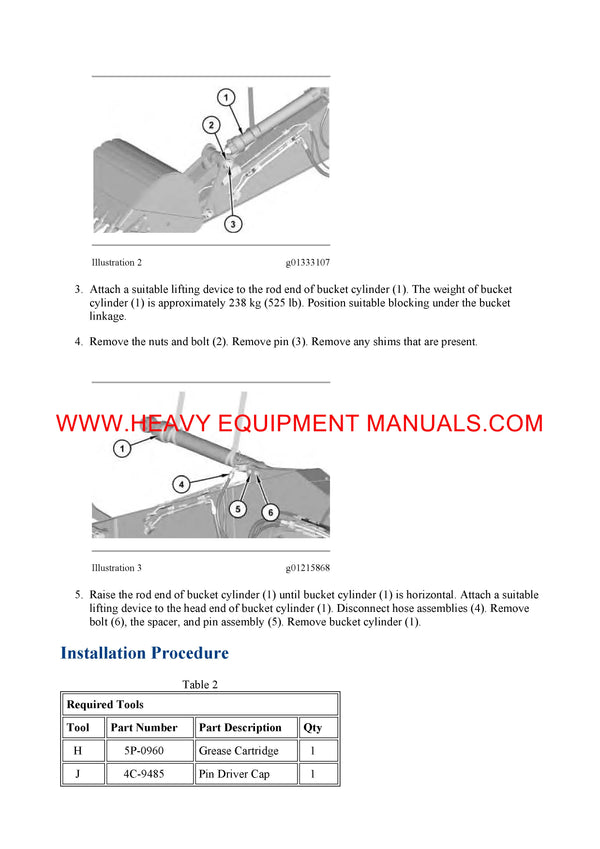 1

2

3

Illustration 2 g01333107

3. Attach a suitable lifting device to the rod end of bucket cylinder (1). The weight of bucket cylinder (1) is approximately 238 kg (525 lb). Position suitable blocking under the bucket linkage.

4. Remove the nuts and bolt (2). Remove pin (3). Remove any shims that are present.

WWW.HEAVY EQUIPMENT MANUALS.COM

1

4

5

6

Illustration 3 g01215868

5. Raise the rod end of bucket cylinder (1) until bucket cylinder (1) is horizontal. Attach a suitable lifting device to the head end of bucket cylinder (1). Disconnect hose assemblies (4). Remove bolt (6), the spacer, and pin assembly (5). Remove bucket cylinder (1).

Installation Procedure

Table 2

| Required Tools | | | |
|---|---|---|---|
| Tool | Part Number | Part Description | Qty |
| H | 5P-0960 | Grease Cartridge | 1 |
| J | 4C-9485 | Pin Driver Cap | 1 |