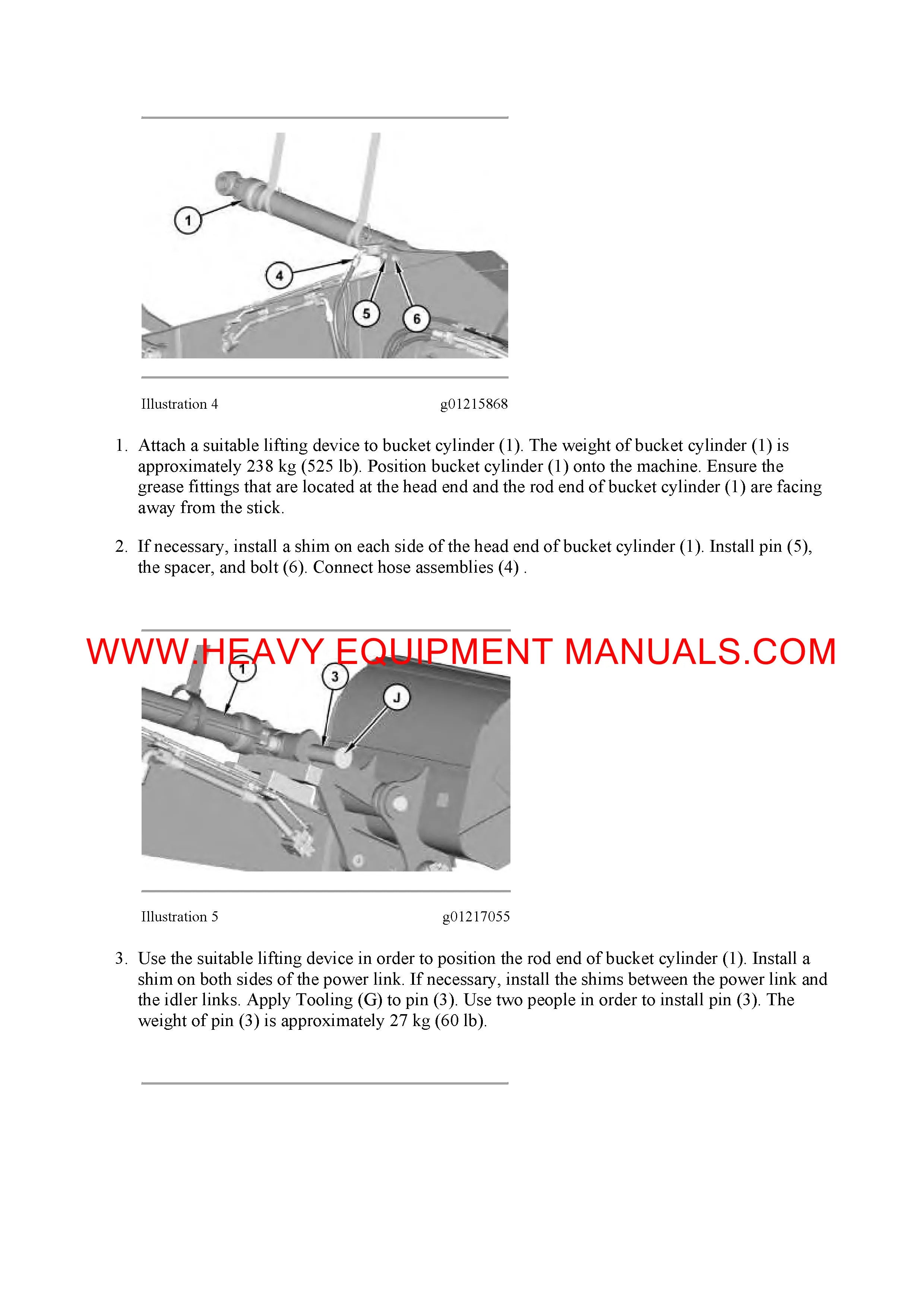 1

4

5

6

Illustration 4 g01215868

1. Attach a suitable lifting device to bucket cylinder (1). The weight of bucket cylinder (1) is approximately 238 kg (525 lb). Position bucket cylinder (1) onto the machine. Ensure the grease fittings that are located at the head end and the rod end of bucket cylinder (1) are facing away from the stick.

2. If necessary, install a shim on each side of the head end of bucket cylinder (1). Install pin (5), the spacer, and bolt (6). Connect hose assemblies (4) .

WWW.HEAVY EQUIPMENT MANUALS.COM

1

3

J

Illustration 5 g01217055

3. Use the suitable lifting device in order to position the rod end of bucket cylinder (1). Install a shim on both sides of the power link. If necessary, install the shims between the power link and the idler links. Apply Tooling (G) to pin (3). Use two people in order to install pin (3). The weight of pin (3) is approximately 27 kg (60 lb).