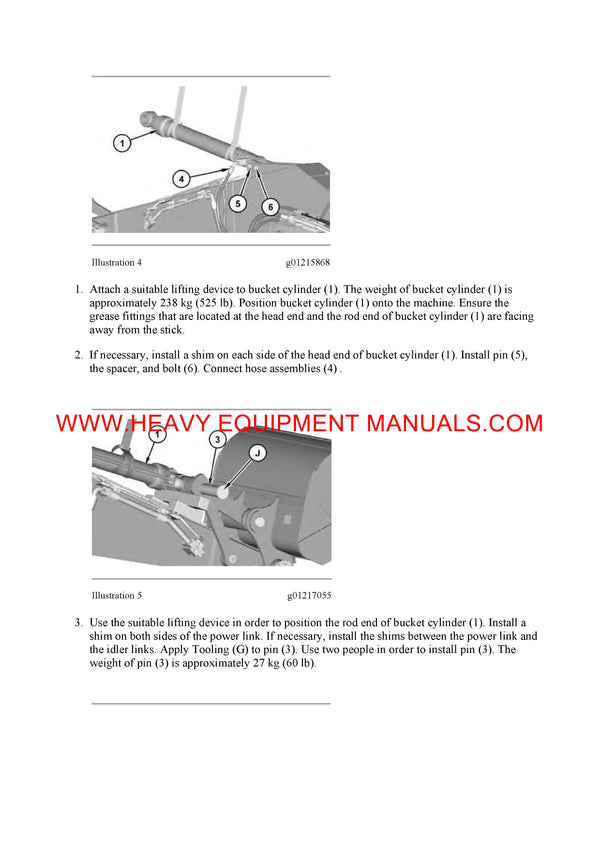 1

4

5

6

Illustration 4 g01215868

1. Attach a suitable lifting device to bucket cylinder (1). The weight of bucket cylinder (1) is approximately 238 kg (525 lb). Position bucket cylinder (1) onto the machine. Ensure the grease fittings that are located at the head end and the rod end of bucket cylinder (1) are facing away from the stick.

2. If necessary, install a shim on each side of the head end of bucket cylinder (1). Install pin (5), the spacer, and bolt (6). Connect hose assemblies (4) .

WWW.HEAVY EQUIPMENT MANUALS.COM

1

3

J

Illustration 5 g01217055

3. Use the suitable lifting device in order to position the rod end of bucket cylinder (1). Install a shim on both sides of the power link. If necessary, install the shims between the power link and the idler links. Apply Tooling (G) to pin (3). Use two people in order to install pin (3). The weight of pin (3) is approximately 27 kg (60 lb).