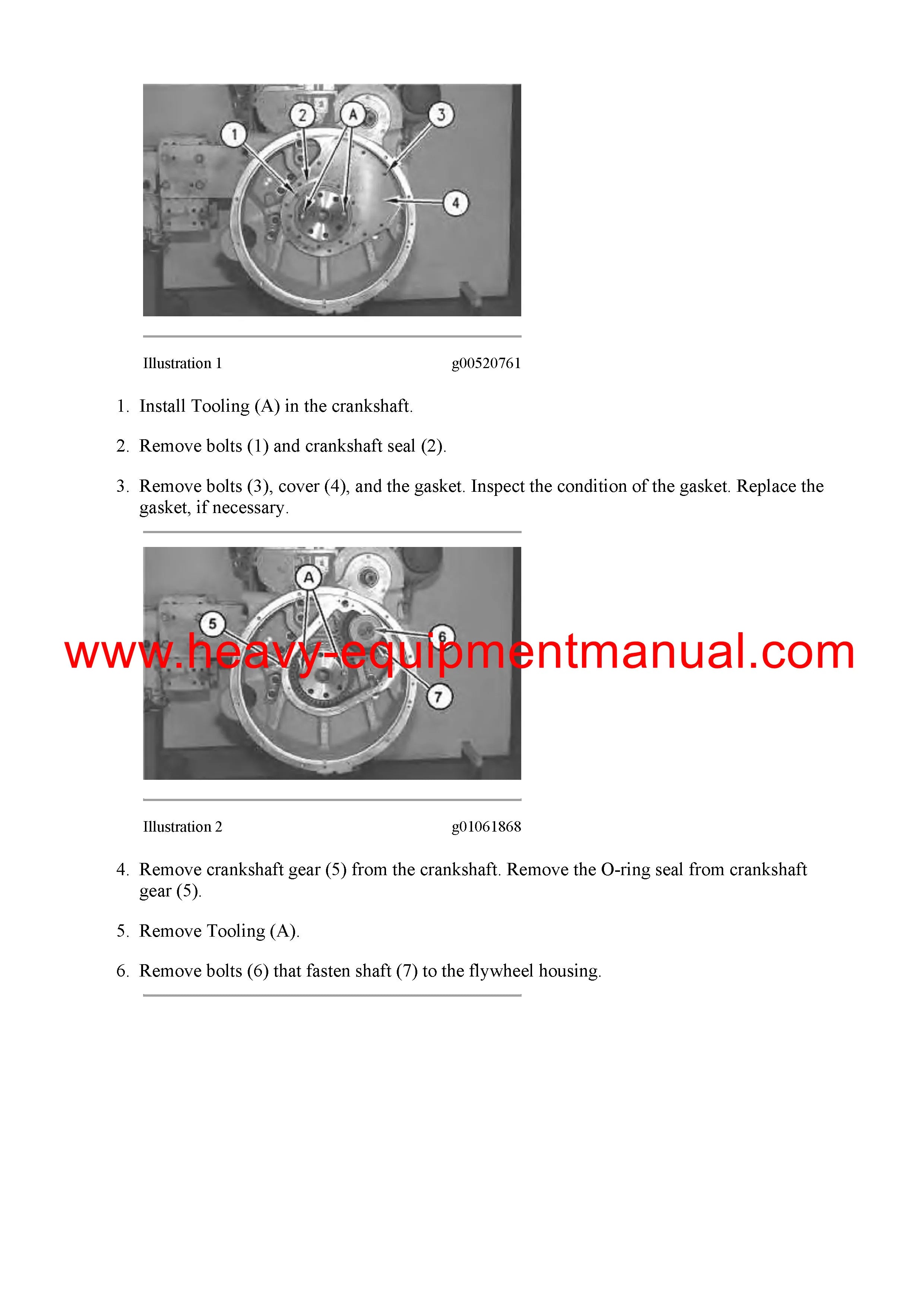 1
2
A
3
4

Illustration 1 g00520761

1. Install Tooling (A) in the crankshaft.

2. Remove bolts (1) and crankshaft seal (2).

3. Remove bolts (3), cover (4), and the gasket. Inspect the condition of the gasket. Replace the gasket, if necessary.

A
5
6
7

www.heavy-equipmentmanual.com

Illustration 2 g01061868

4. Remove crankshaft gear (5) from the crankshaft. Remove the O-ring seal from crankshaft gear (5).

5. Remove Tooling (A).

6. Remove bolts (6) that fasten shaft (7) to the flywheel housing.