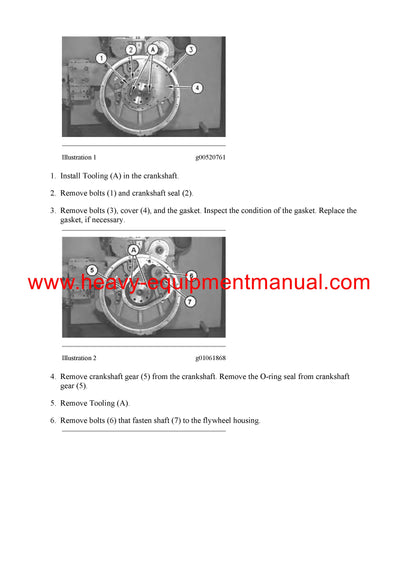 1 2 A 3 4

Illustration 1 g00520761

1. Install Tooling (A) in the crankshaft.

2. Remove bolts (1) and crankshaft seal (2).

3. Remove bolts (3), cover (4), and the gasket. Inspect the condition of the gasket. Replace the gasket, if necessary.

A 5 6 7

www.heavy-equipmentmanual.com

Illustration 2 g01061868

4. Remove crankshaft gear (5) from the crankshaft. Remove the O-ring seal from crankshaft gear (5).

5. Remove Tooling (A).

6. Remove bolts (6) that fasten shaft (7) to the flywheel housing.