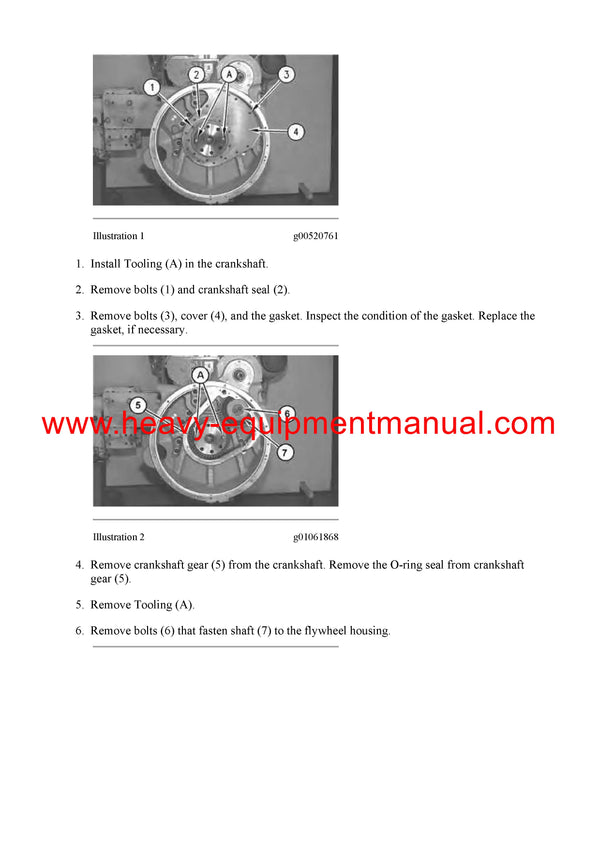 1 2 A 3 4

Illustration 1 g00520761

1. Install Tooling (A) in the crankshaft.

2. Remove bolts (1) and crankshaft seal (2).

3. Remove bolts (3), cover (4), and the gasket. Inspect the condition of the gasket. Replace the gasket, if necessary.

A 5 6 7

www.heavy-equipmentmanual.com

Illustration 2 g01061868

4. Remove crankshaft gear (5) from the crankshaft. Remove the O-ring seal from crankshaft gear (5).

5. Remove Tooling (A).

6. Remove bolts (6) that fasten shaft (7) to the flywheel housing.