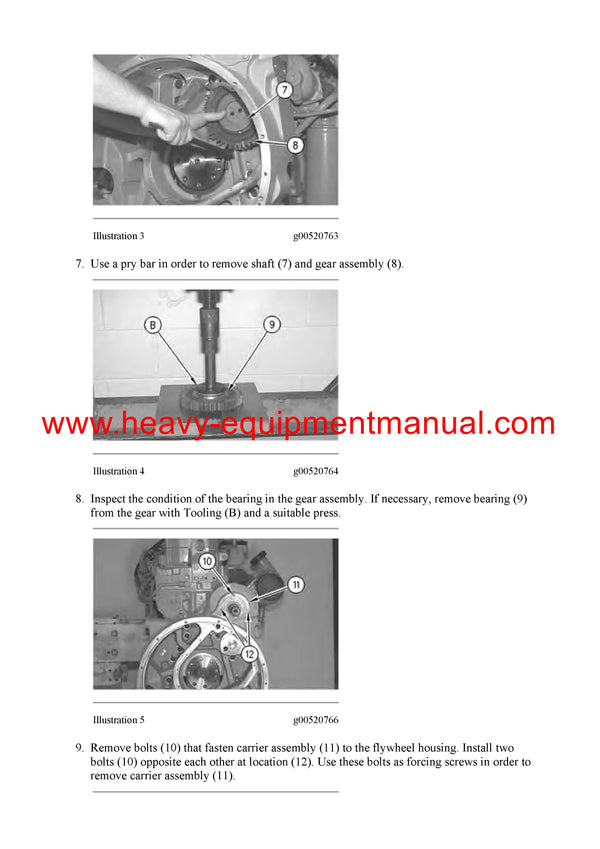 7

8

Illustration 3 g00520763

7. Use a pry bar in order to remove shaft (7) and gear assembly (8).

B

9

www.heavy-equipmentmanual.com

Illustration 4 g00520764

8. Inspect the condition of the bearing in the gear assembly. If necessary, remove bearing (9) from the gear with Tooling (B) and a suitable press.

10

11

12

Illustration 5 g00520766

9. Remove bolts (10) that fasten carrier assembly (11) to the flywheel housing. Install two bolts (10) opposite each other at location (12). Use these bolts as forcing screws in order to remove carrier assembly (11).