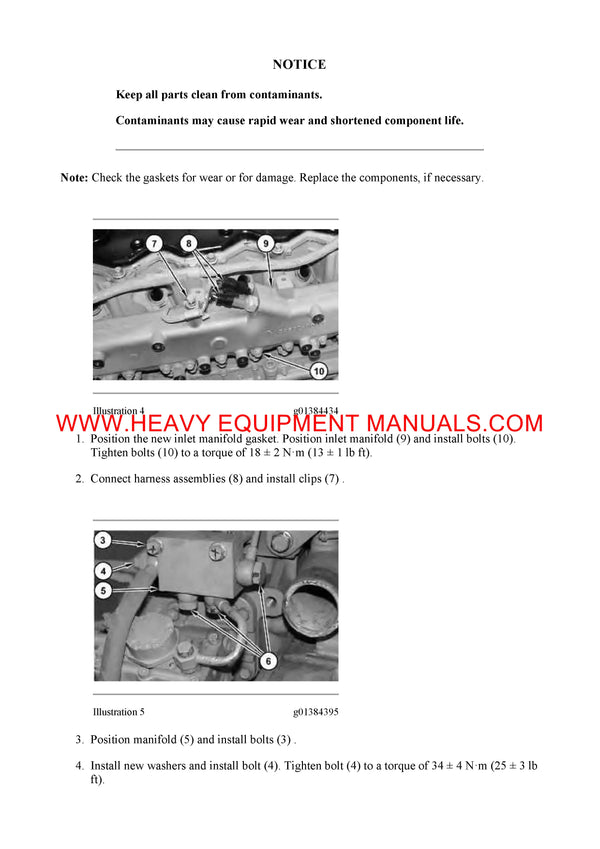 NOTICE

Keep all parts clean from contaminants.

Contaminants may cause rapid wear and shortened component life.

Note: Check the gaskets for wear or for damage. Replace the components, if necessary.

7
8
9
10

Illustration 4 g01384434

WWW.HEAVY EQUIPMENT MANUALS.COM

1. Position the new inlet manifold gasket. Position inlet manifold (9) and install bolts (10). Tighten bolts (10) to a torque of 18 ± 2 N·m (13 ± 1 lb ft).

2. Connect harness assemblies (8) and install clips (7) .

3
4
5
6

Illustration 5 g01384395

3. Position manifold (5) and install bolts (3) .

4. Install new washers and install bolt (4). Tighten bolt (4) to a torque of 34 ± 4 N·m (25 ± 3 lb ft).