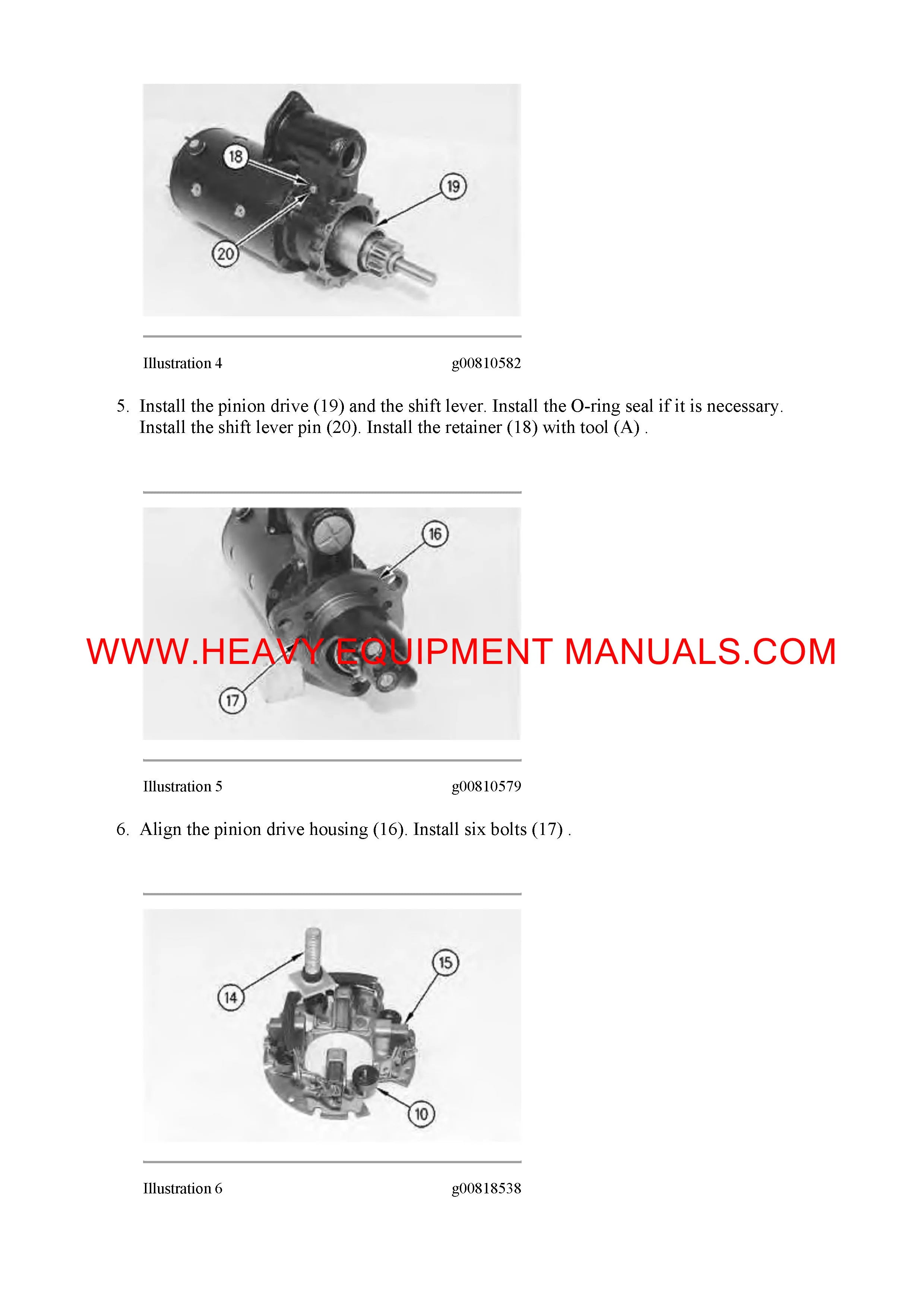 18

19

20

Illustration 4 g00810582

5. Install the pinion drive (19) and the shift lever. Install the O-ring seal if it is necessary. Install the shift lever pin (20). Install the retainer (18) with tool (A) .

16

WWW.HEAVY EQUIPMENT MANUALS.COM

17

Illustration 5 g00810579

6. Align the pinion drive housing (16). Install six bolts (17) .

14

15

10

Illustration 6 g00818538