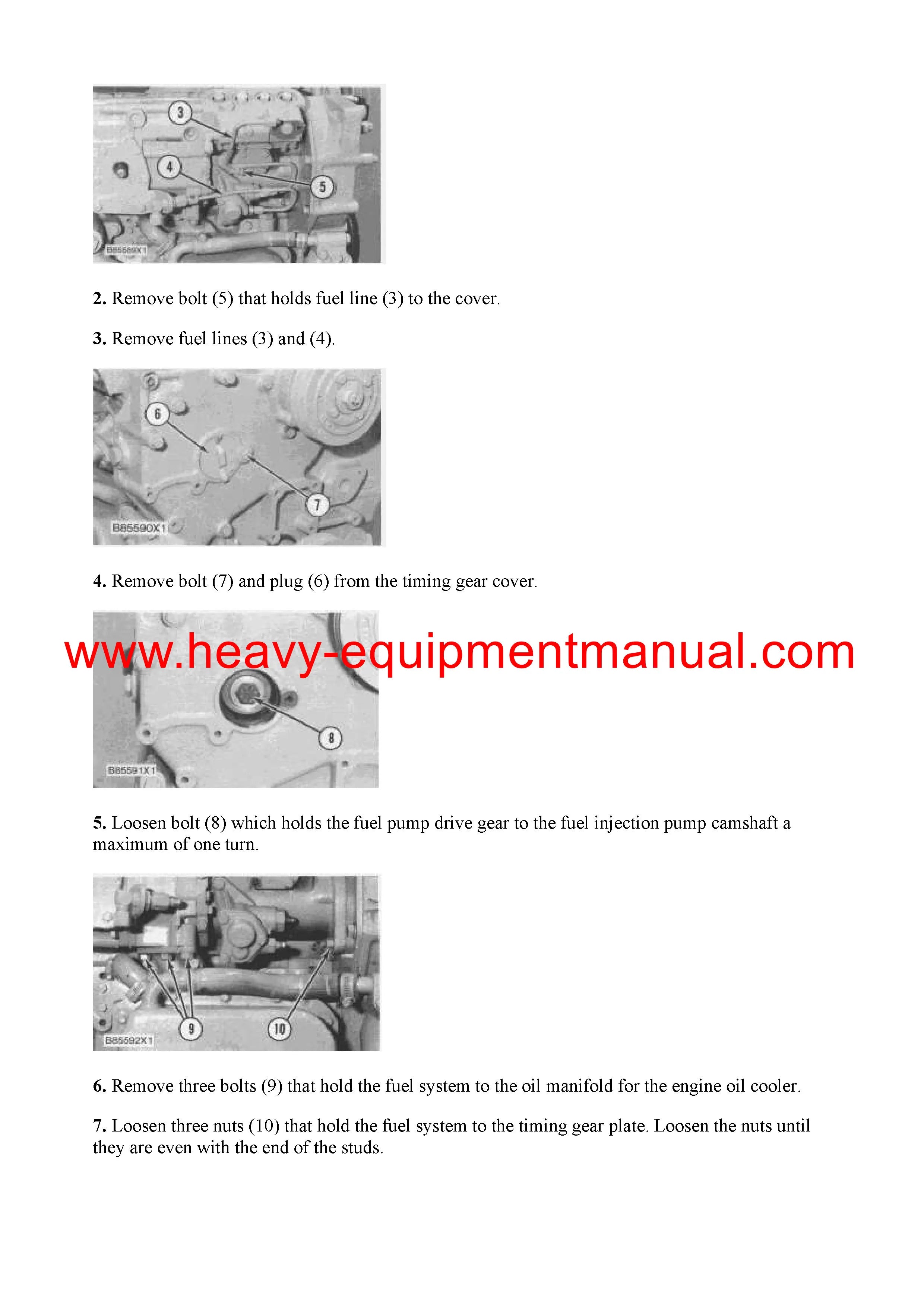 3
4
5
B85589X1

**2.** Remove bolt (5) that holds fuel line (3) to the cover.

**3.** Remove fuel lines (3) and (4).

6
7
B85590X1

**4.** Remove bolt (7) and plug (6) from the timing gear cover.

www.heavy-equipmentmanual.com

8
B85591X1

**5.** Loosen bolt (8) which holds the fuel pump drive gear to the fuel injection pump camshaft a maximum of one turn.

9
10
B85592X1

**6.** Remove three bolts (9) that hold the fuel system to the oil manifold for the engine oil cooler.

**7.** Loosen three nuts (10) that hold the fuel system to the timing gear plate. Loosen the nuts until they are even with the end of the studs.