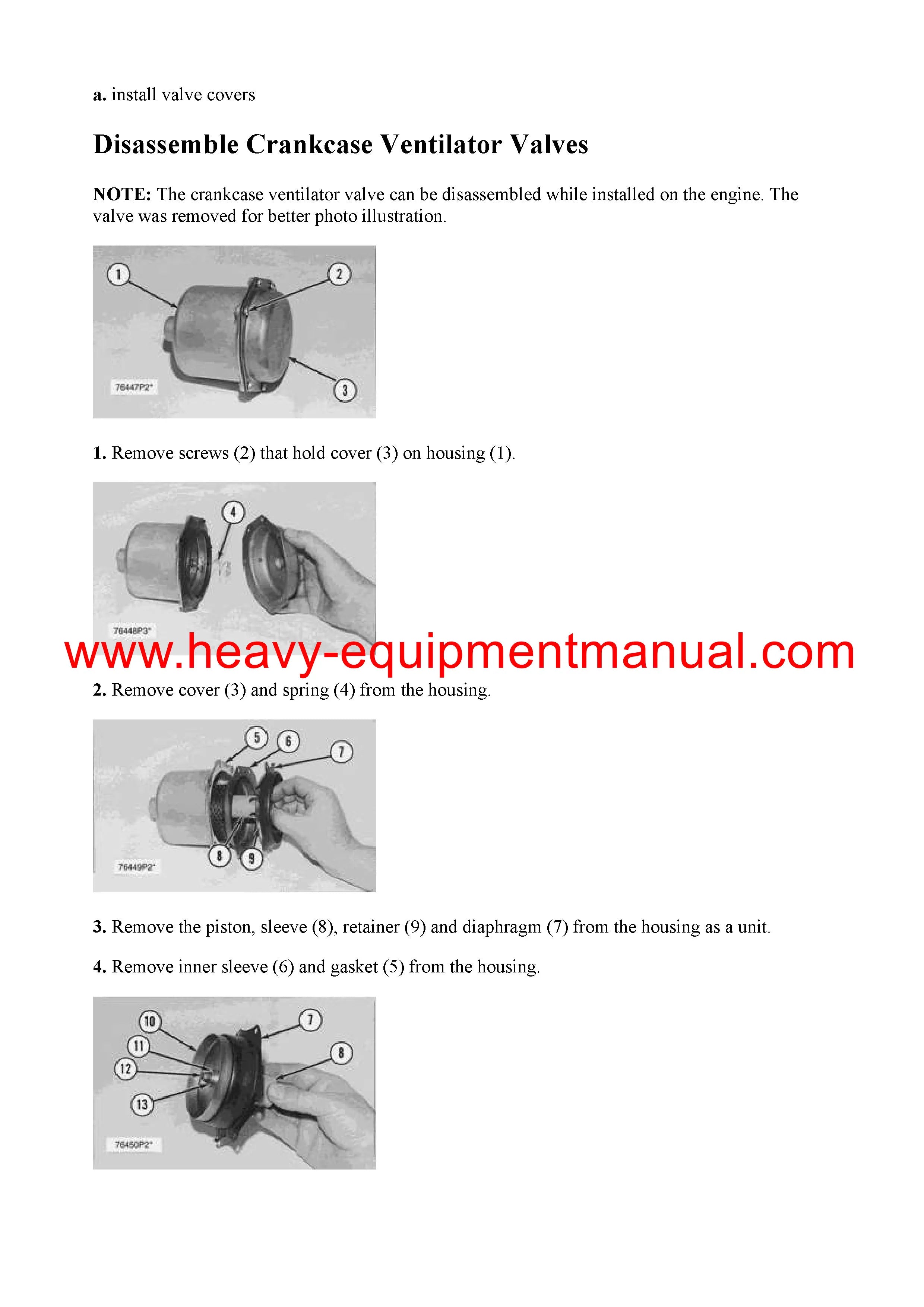 a. install valve covers

Disassemble Crankcase Ventilator Valves

NOTE: The crankcase ventilator valve can be disassembled while installed on the engine. The valve was removed for better photo illustration.

1
2
3
76447P2*

1. Remove screws (2) that hold cover (3) on housing (1).

4
76448P3*

www.heavy-equipmentmanual.com

2. Remove cover (3) and spring (4) from the housing.

5
6
7
8
9
76449P2*

3. Remove the piston, sleeve (8), retainer (9) and diaphragm (7) from the housing as a unit.

4. Remove inner sleeve (6) and gasket (5) from the housing.

10
7
11
8
12
13
76450P2*