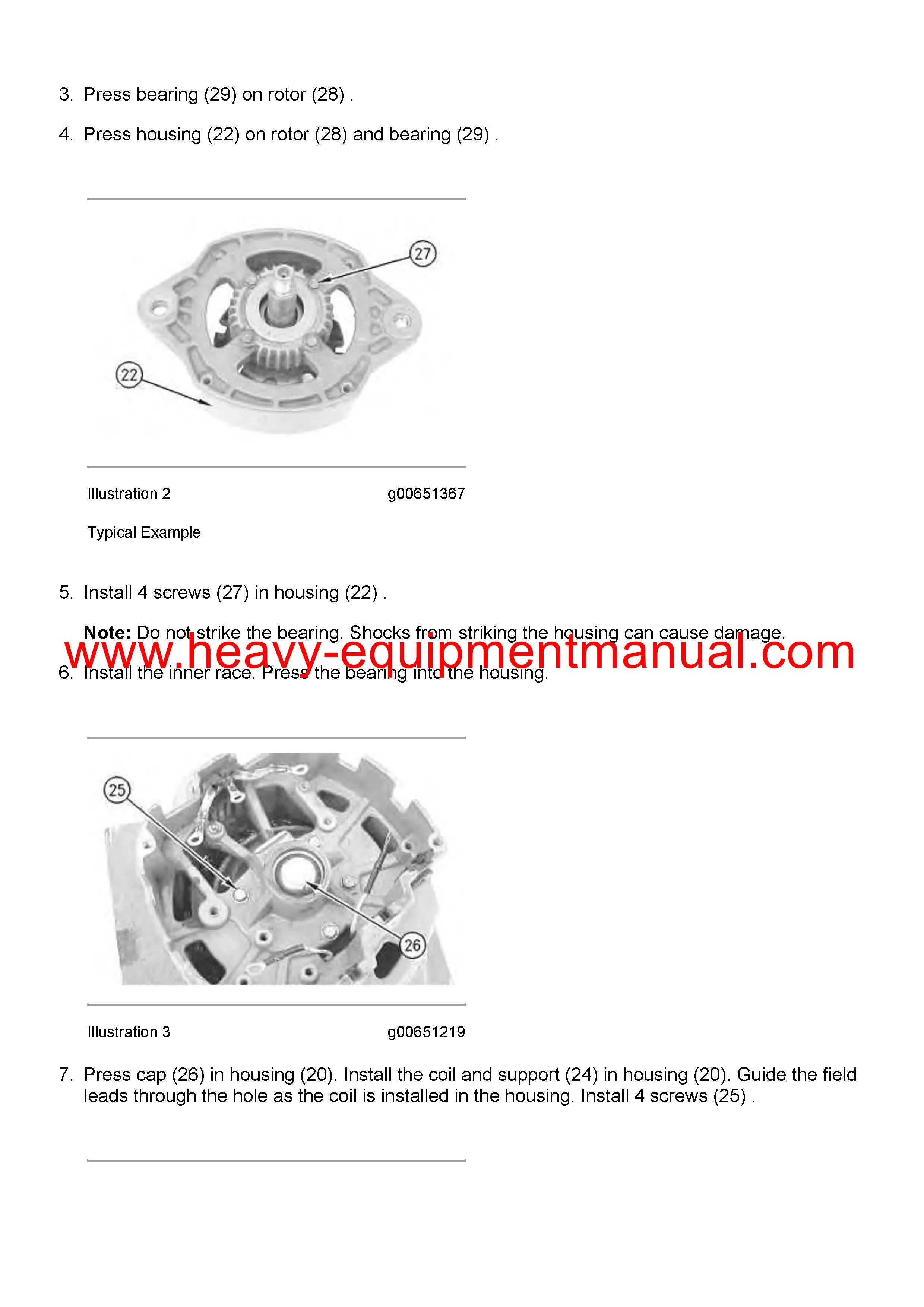 3. Press bearing (29) on rotor (28) .

4. Press housing (22) on rotor (28) and bearing (29) .

27

22

Illustration 2 g00651367

Typical Example

5. Install 4 screws (27) in housing (22) .

Note: Do not strike the bearing. Shocks from striking the housing can cause damage.

www.heavy-equipmentmanual.com

6. Install the inner race. Press the bearing into the housing.

25

26

Illustration 3 g00651219

7. Press cap (26) in housing (20). Install the coil and support (24) in housing (20). Guide the field leads through the hole as the coil is installed in the housing. Install 4 screws (25) .