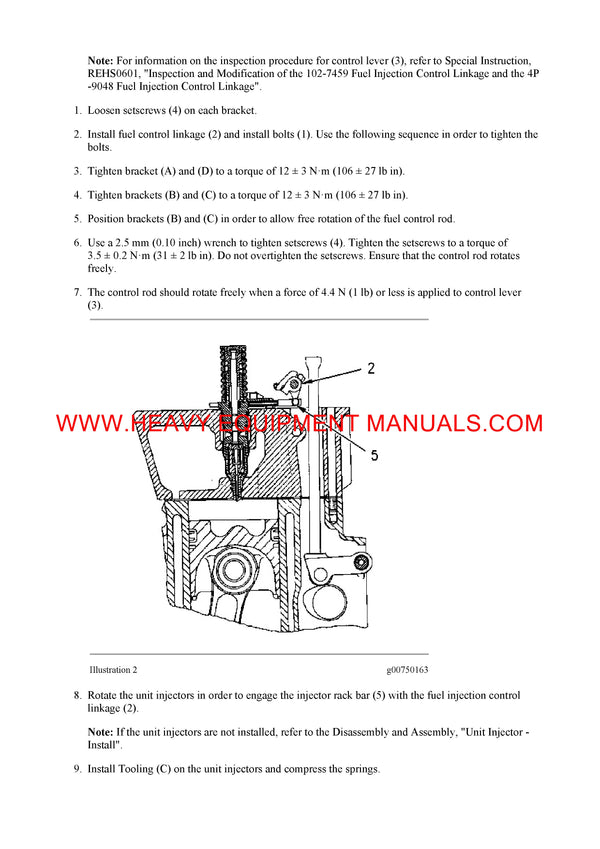 **Note:** For information on the inspection procedure for control lever (3), refer to Special Instruction, REHS0601, "Inspection and Modification of the 102-7459 Fuel Injection Control Linkage and the 4P-9048 Fuel Injection Control Linkage".

1. Loosen setscrews (4) on each bracket.

2. Install fuel control linkage (2) and install bolts (1). Use the following sequence in order to tighten the bolts.

3. Tighten bracket (A) and (D) to a torque of 12 ± 3 N·m (106 ± 27 lb in).

4. Tighten brackets (B) and (C) to a torque of 12 ± 3 N·m (106 ± 27 lb in).

5. Position brackets (B) and (C) in order to allow free rotation of the fuel control rod.

6. Use a 2.5 mm (0.10 inch) wrench to tighten setscrews (4). Tighten the setscrews to a torque of 3.5 ± 0.2 N·m (31 ± 2 lb in). Do not overtighten the setscrews. Ensure that the control rod rotates freely.

7. The control rod should rotate freely when a force of 4.4 N (1 lb) or less is applied to control lever (3).

2

WWW.HEAVY EQUIPMENT MANUALS.COM

5

Illustration 2 g00750163

8. Rotate the unit injectors in order to engage the injector rack bar (5) with the fuel injection control linkage (2).

**Note:** If the unit injectors are not installed, refer to the Disassembly and Assembly, "Unit Injector - Install".

9. Install Tooling (C) on the unit injectors and compress the springs.