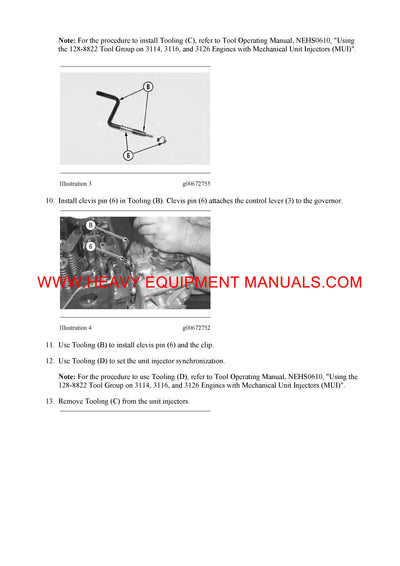 **Note:** For the procedure to install Tooling (C), refer to Tool Operating Manual, NEHS0610, "Using the 128-8822 Tool Group on 3114, 3116, and 3126 Engines with Mechanical Unit Injectors (MUI)".

B

6

Illustration 3 g00672755

10. Install clevis pin (6) in Tooling (B). Clevis pin (6) attaches the control lever (3) to the governor.

B

6

WWW.HEAVY EQUIPMENT MANUALS.COM

Illustration 4 g00672752

11. Use Tooling (B) to install clevis pin (6) and the clip.

12. Use Tooling (D) to set the unit injector synchronization.

**Note:** For the procedure to use Tooling (D), refer to Tool Operating Manual, NEHS0610, "Using the 128-8822 Tool Group on 3114, 3116, and 3126 Engines with Mechanical Unit Injectors (MUI)".

13. Remove Tooling (C) from the unit injectors.