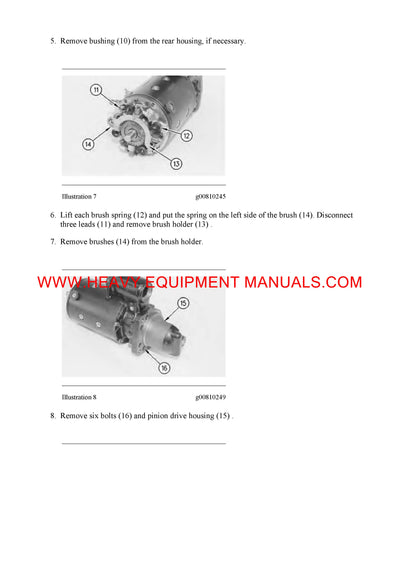 5. Remove bushing (10) from the rear housing, if necessary.

11

12

14

13

Illustration 7 g00810245

6. Lift each brush spring (12) and put the spring on the left side of the brush (14). Disconnect three leads (11) and remove brush holder (13) .

7. Remove brushes (14) from the brush holder.

WWW.HEAVY EQUIPMENT MANUALS.COM

15

16

Illustration 8 g00810249

8. Remove six bolts (16) and pinion drive housing (15) .