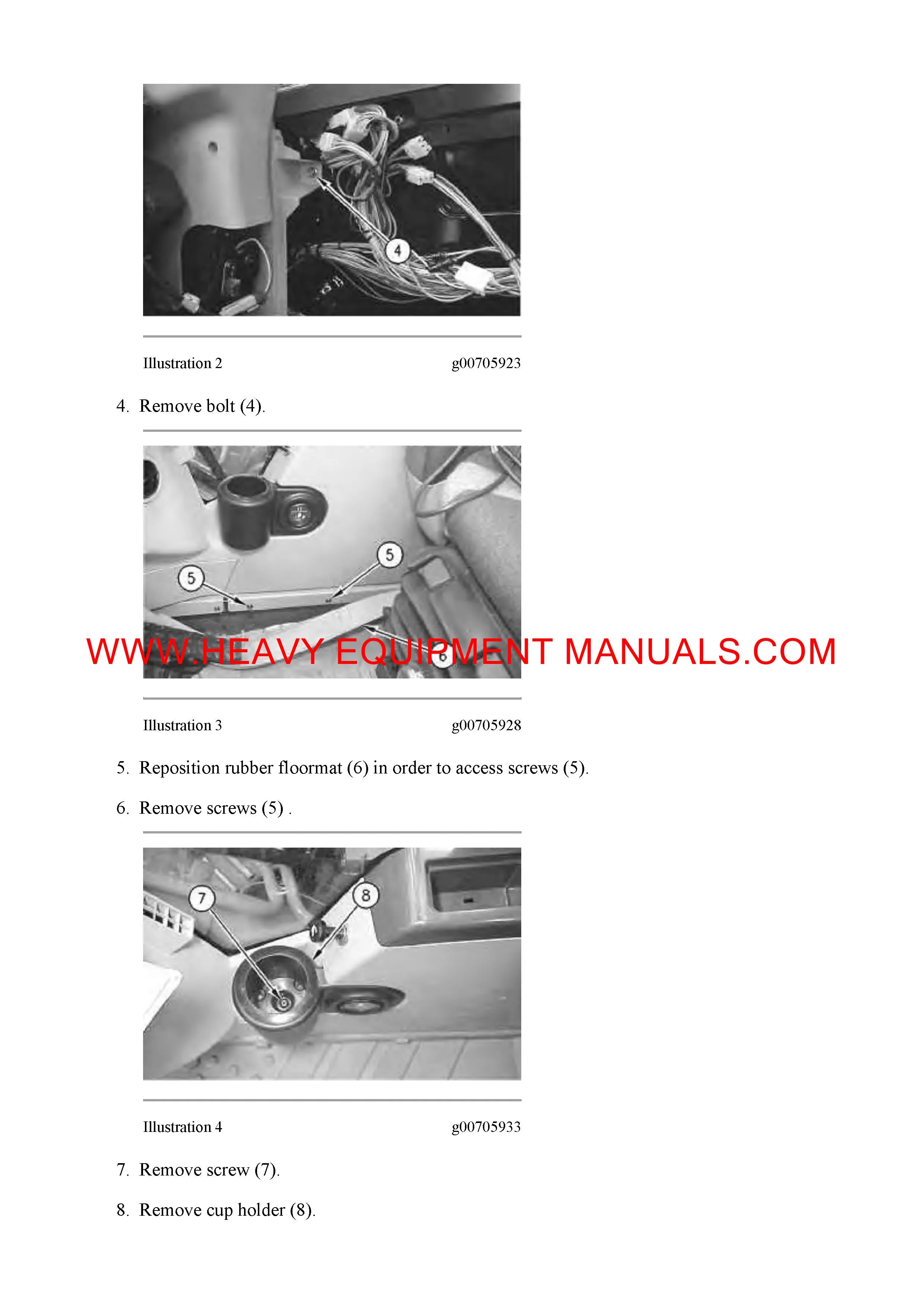 4

Illustration 2 g00705923

4. Remove bolt (4).

5

5

6

WWW.HEAVY EQUIPMENT MANUALS.COM

Illustration 3 g00705928

5. Reposition rubber floormat (6) in order to access screws (5).

6. Remove screws (5) .

7

8

Illustration 4 g00705933

7. Remove screw (7).

8. Remove cup holder (8).