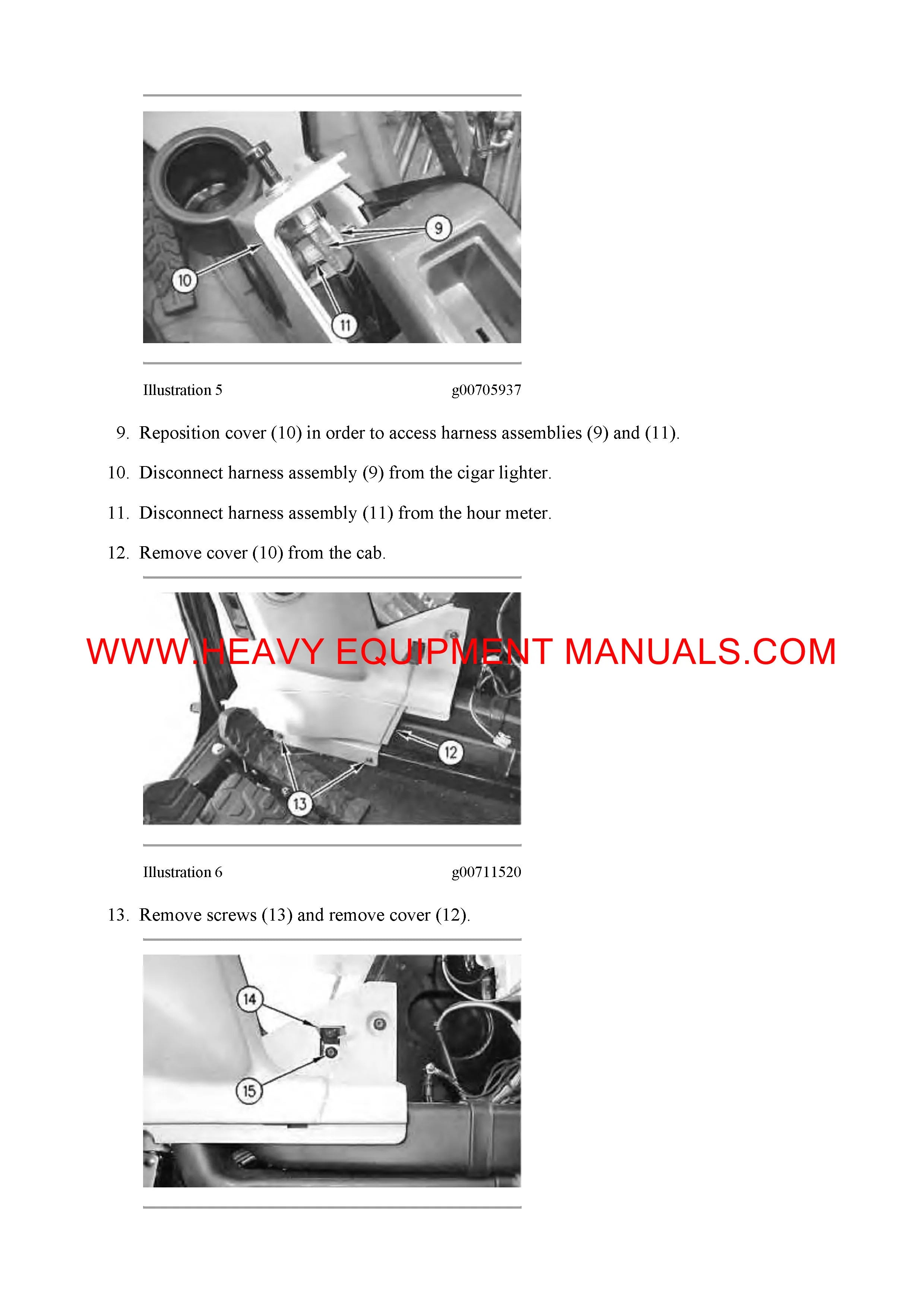 9

10

11

Illustration 5 g00705937

9. Reposition cover (10) in order to access harness assemblies (9) and (11).

10. Disconnect harness assembly (9) from the cigar lighter.

11. Disconnect harness assembly (11) from the hour meter.

12. Remove cover (10) from the cab.

WWW.HEAVY EQUIPMENT MANUALS.COM

12

13

Illustration 6 g00711520

13. Remove screws (13) and remove cover (12).

14

15