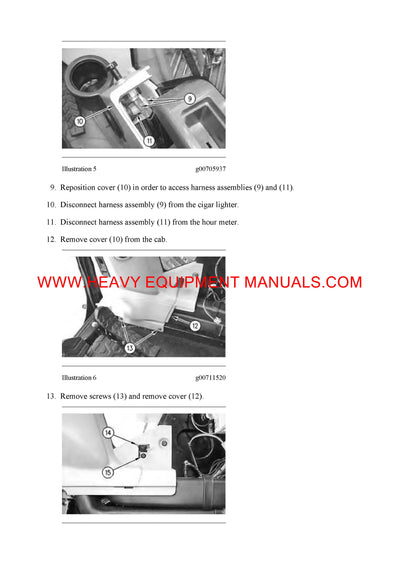 9

10

11

Illustration 5 g00705937

9. Reposition cover (10) in order to access harness assemblies (9) and (11).

10. Disconnect harness assembly (9) from the cigar lighter.

11. Disconnect harness assembly (11) from the hour meter.

12. Remove cover (10) from the cab.

WWW.HEAVY EQUIPMENT MANUALS.COM

12

13

Illustration 6 g00711520

13. Remove screws (13) and remove cover (12).

14

15