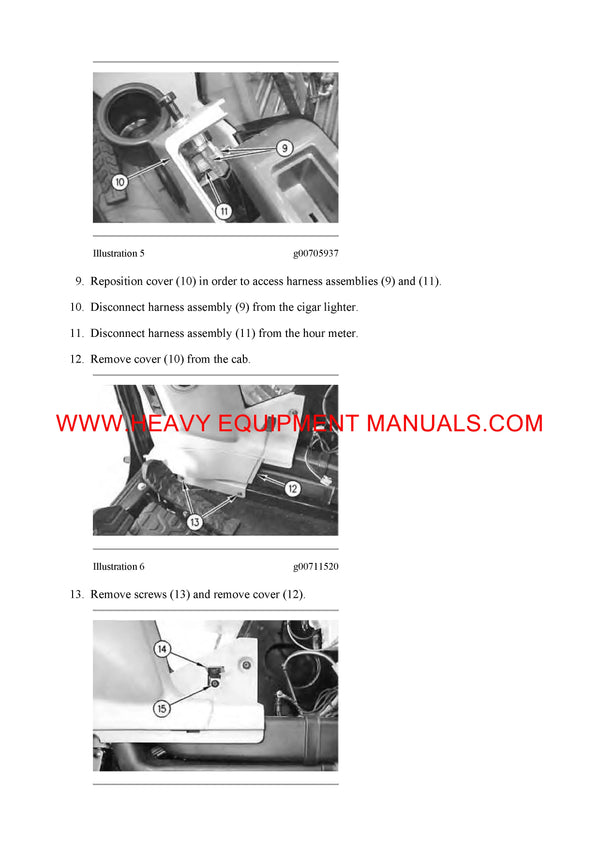 9
10
11

Illustration 5 g00705937

9. Reposition cover (10) in order to access harness assemblies (9) and (11).

10. Disconnect harness assembly (9) from the cigar lighter.

11. Disconnect harness assembly (11) from the hour meter.

12. Remove cover (10) from the cab.

WWW.HEAVY EQUIPMENT MANUALS.COM

12
13

Illustration 6 g00711520

13. Remove screws (13) and remove cover (12).

14
15