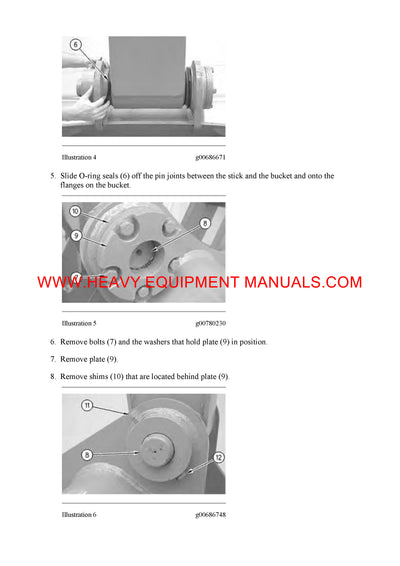 6

Illustration 4 g00686671

5. Slide O-ring seals (6) off the pin joints between the stick and the bucket and onto the flanges on the bucket.

10

9

8

7

WWW.HEAVY EQUIPMENT MANUALS.COM

Illustration 5 g00780230

6. Remove bolts (7) and the washers that hold plate (9) in position.

7. Remove plate (9).

8. Remove shims (10) that are located behind plate (9).

11

8

12

Illustration 6 g00686748