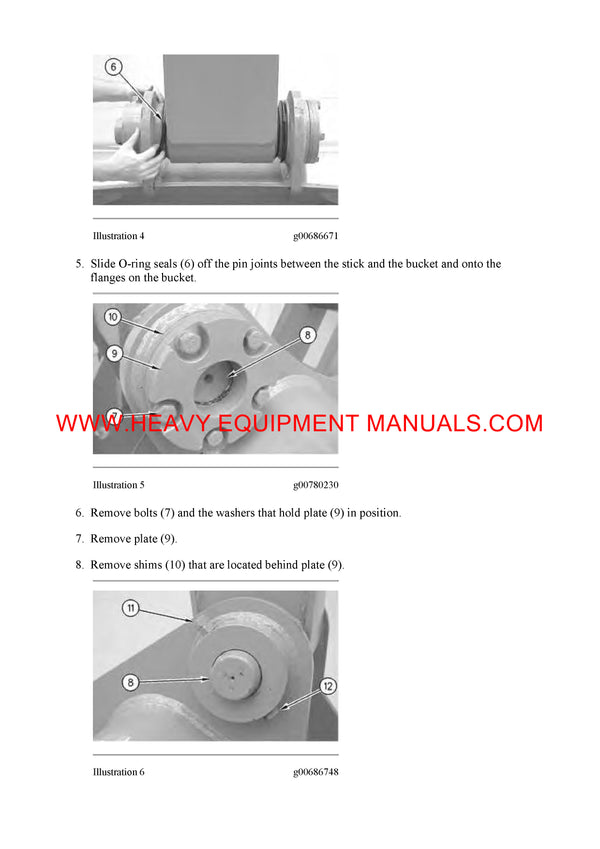 6

Illustration 4 g00686671

5. Slide O-ring seals (6) off the pin joints between the stick and the bucket and onto the flanges on the bucket.

10

9

8

7

WWW.HEAVY EQUIPMENT MANUALS.COM

Illustration 5 g00780230

6. Remove bolts (7) and the washers that hold plate (9) in position.

7. Remove plate (9).

8. Remove shims (10) that are located behind plate (9).

11

8

12

Illustration 6 g00686748