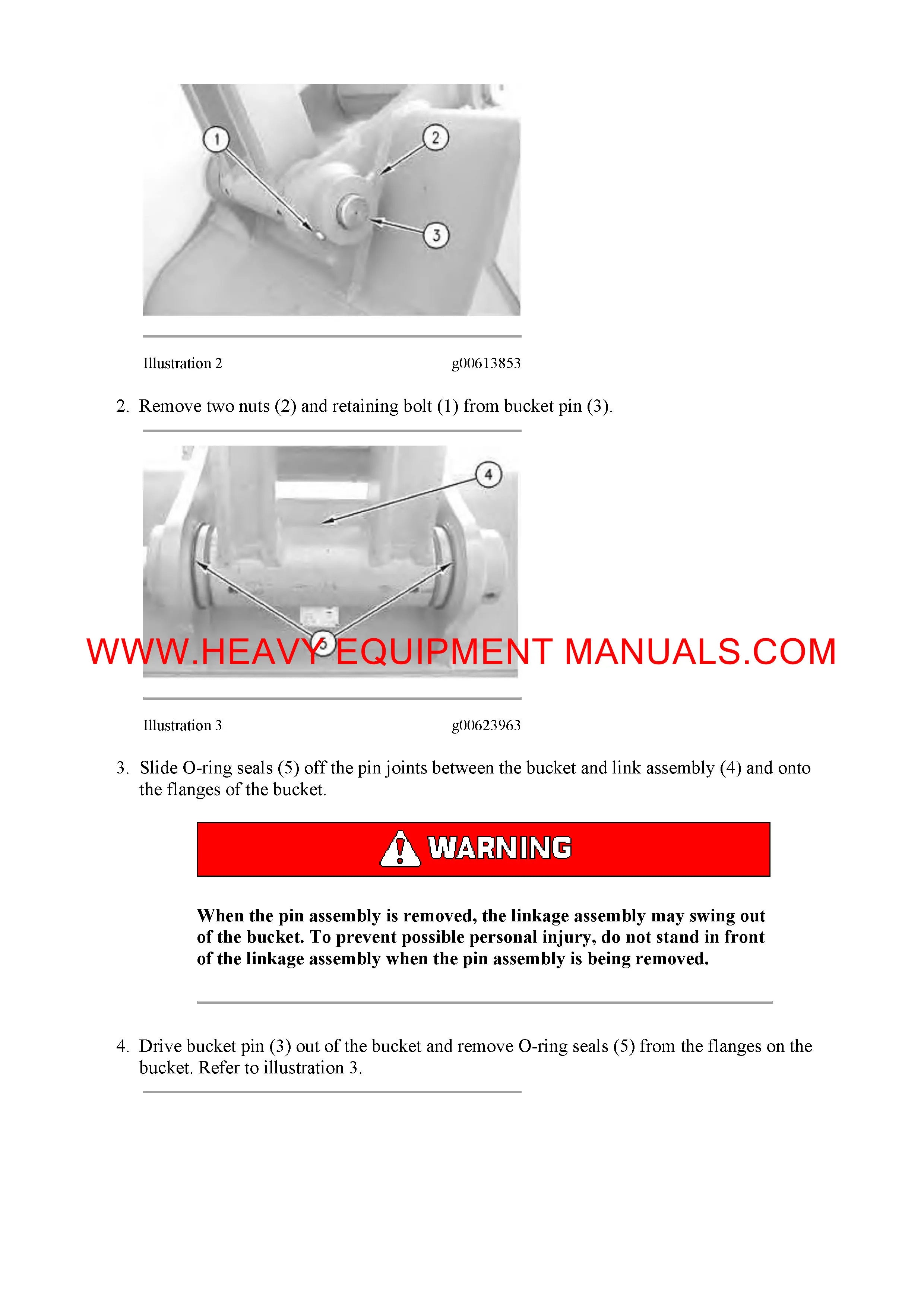 1

2

3

Illustration 2 g00613853

2. Remove two nuts (2) and retaining bolt (1) from bucket pin (3).

4

5

WWW.HEAVY EQUIPMENT MANUALS.COM

Illustration 3 g00623963

3. Slide O-ring seals (5) off the pin joints between the bucket and link assembly (4) and onto the flanges of the bucket.

WARNING

When the pin assembly is removed, the linkage assembly may swing out of the bucket. To prevent possible personal injury, do not stand in front of the linkage assembly when the pin assembly is being removed.

4. Drive bucket pin (3) out of the bucket and remove O-ring seals (5) from the flanges on the bucket. Refer to illustration 3.