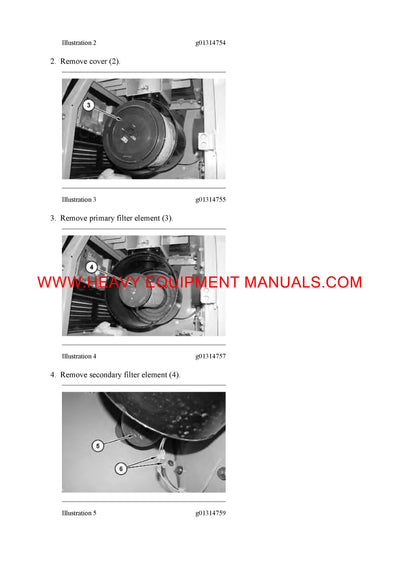 Illustration 2 g01314754

2. Remove cover (2).

3

Illustration 3 g01314755

3. Remove primary filter element (3).

4

WWW.HEAVY EQUIPMENT MANUALS.COM

Illustration 4 g01314757

4. Remove secondary filter element (4).

5

6

Illustration 5 g01314759