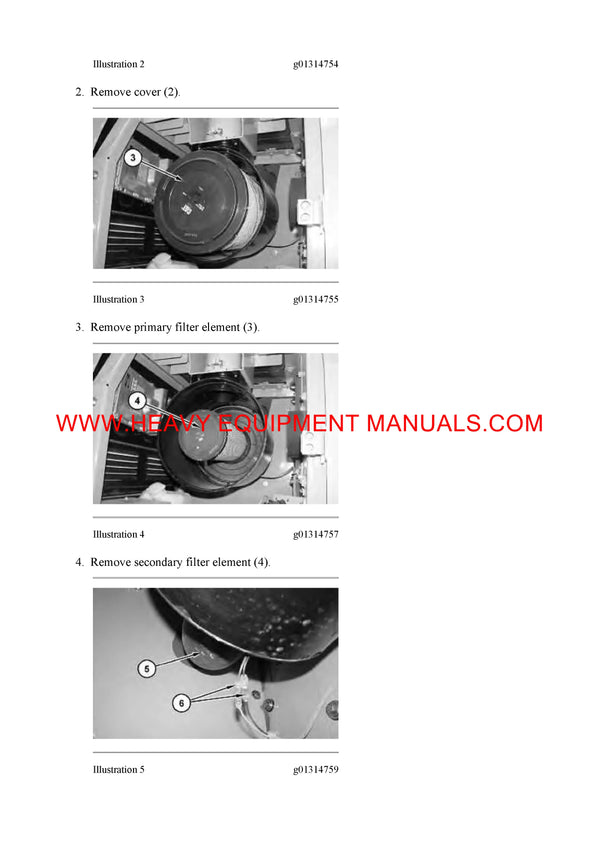 Illustration 2 g01314754

2. Remove cover (2).

3

Illustration 3 g01314755

3. Remove primary filter element (3).

4

WWW.HEAVY EQUIPMENT MANUALS.COM

Illustration 4 g01314757

4. Remove secondary filter element (4).

5

6

Illustration 5 g01314759