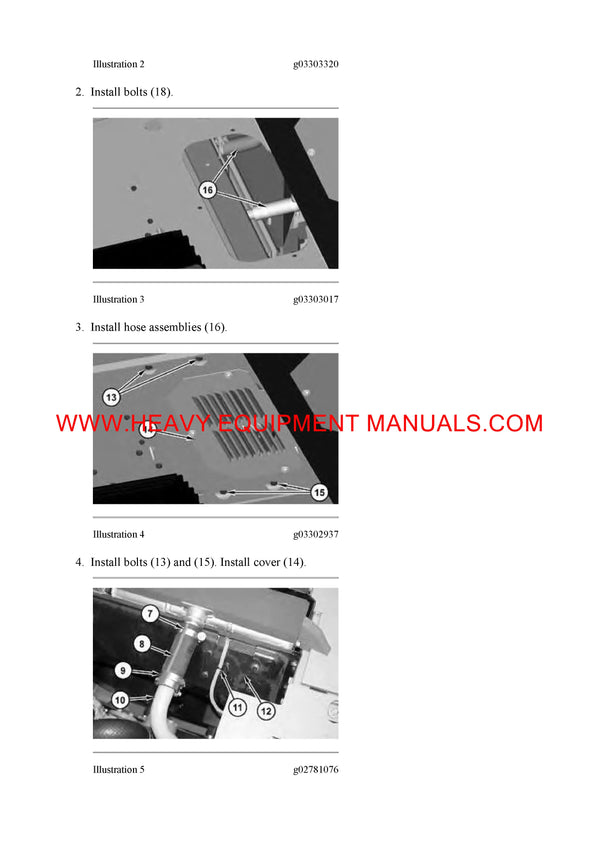 Illustration 2 g03303320

2. Install bolts (18).

16

Illustration 3 g03303017

3. Install hose assemblies (16).

13

14

15

WWW.HEAVY EQUIPMENT MANUALS.COM

Illustration 4 g03302937

4. Install bolts (13) and (15). Install cover (14).

7

8

9

10

11

12

Illustration 5 g02781076