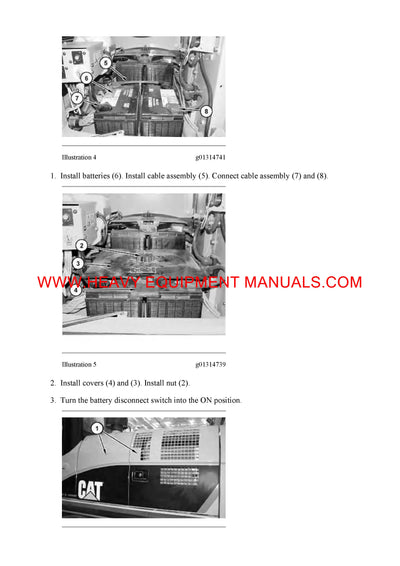 5
6
7
8

Illustration 4 g01314741

1. Install batteries (6). Install cable assembly (5). Connect cable assembly (7) and (8).

2
3
4

WWW.HEAVY EQUIPMENT MANUALS.COM

Illustration 5 g01314739

2. Install covers (4) and (3). Install nut (2).

3. Turn the battery disconnect switch into the ON position.

1

CAT