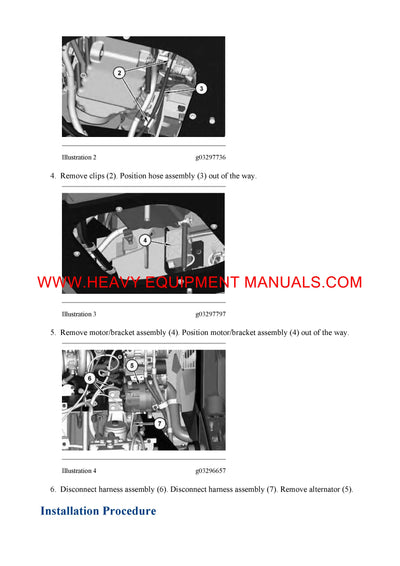 2

3

Illustration 2 g03297736

4. Remove clips (2). Position hose assembly (3) out of the way.

4

WWW.HEAVY EQUIPMENT MANUALS.COM

Illustration 3 g03297797

5. Remove motor/bracket assembly (4). Position motor/bracket assembly (4) out of the way.

5

6

7

Illustration 4 g03296657

6. Disconnect harness assembly (6). Disconnect harness assembly (7). Remove alternator (5).

Installation Procedure