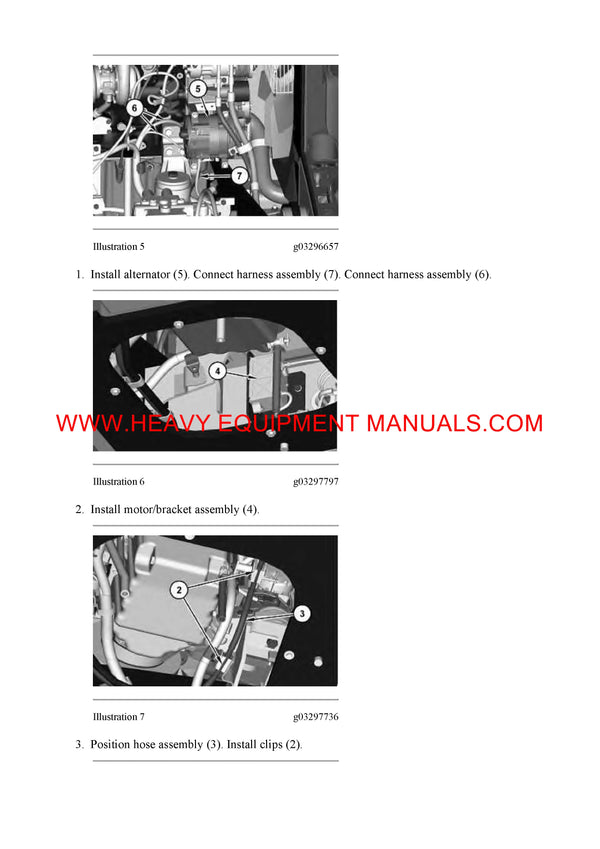 6

5

7

Illustration 5 g03296657

1. Install alternator (5). Connect harness assembly (7). Connect harness assembly (6).

4

WWW.HEAVY EQUIPMENT MANUALS.COM

Illustration 6 g03297797

2. Install motor/bracket assembly (4).

2

3

Illustration 7 g03297736

3. Position hose assembly (3). Install clips (2).