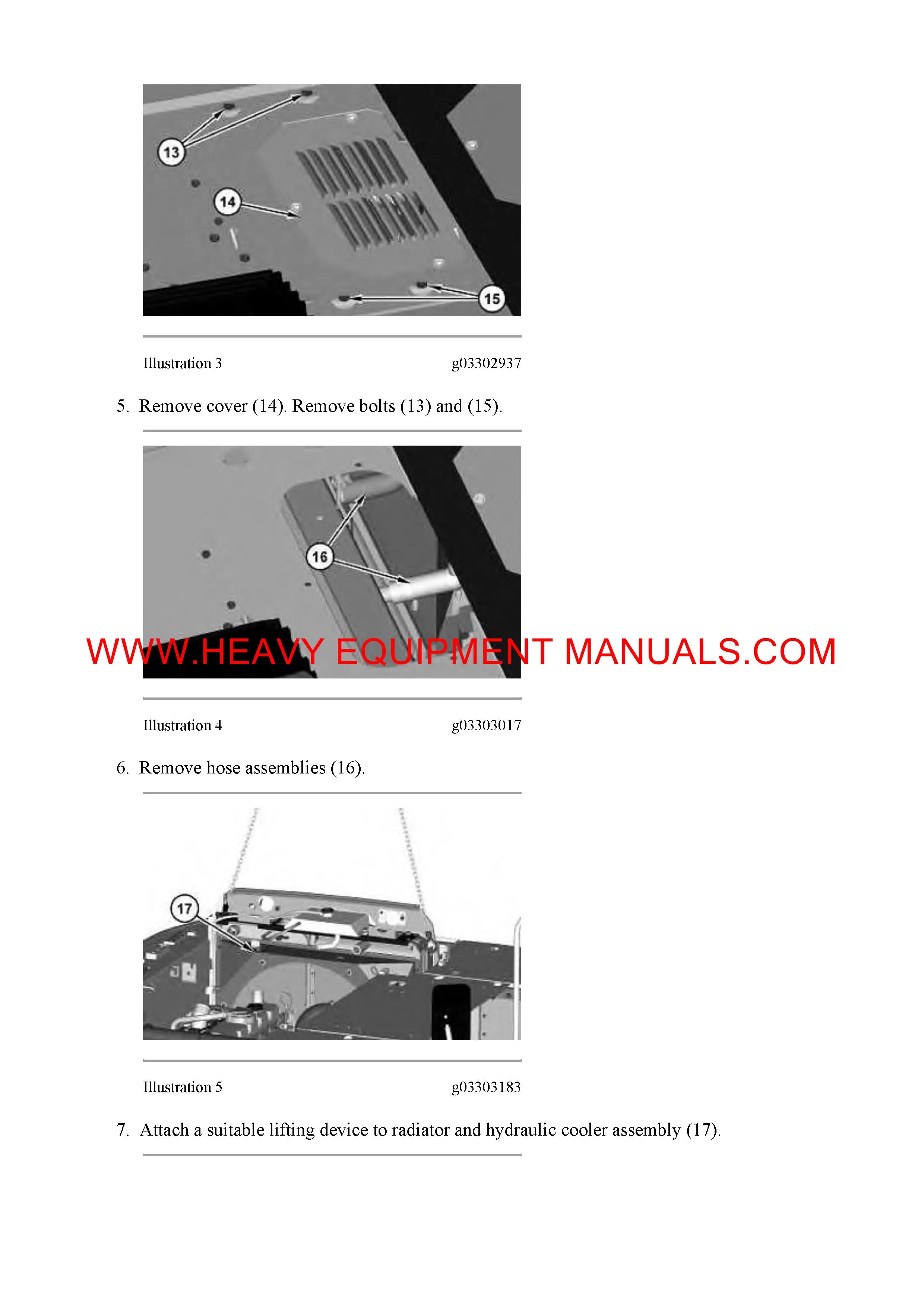 13

14

15

Illustration 3 g03302937

5. Remove cover (14). Remove bolts (13) and (15).

16

WWW.HEAVY EQUIPMENT MANUALS.COM

Illustration 4 g03303017

6. Remove hose assemblies (16).

17

Illustration 5 g03303183

7. Attach a suitable lifting device to radiator and hydraulic cooler assembly (17).