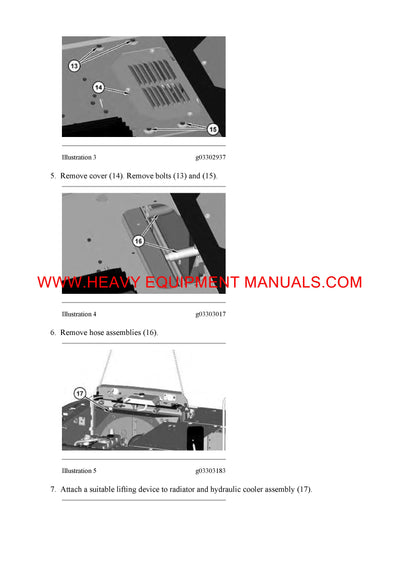 13

14

15

Illustration 3 g03302937

5. Remove cover (14). Remove bolts (13) and (15).

16

WWW.HEAVY EQUIPMENT MANUALS.COM

Illustration 4 g03303017

6. Remove hose assemblies (16).

17

Illustration 5 g03303183

7. Attach a suitable lifting device to radiator and hydraulic cooler assembly (17).