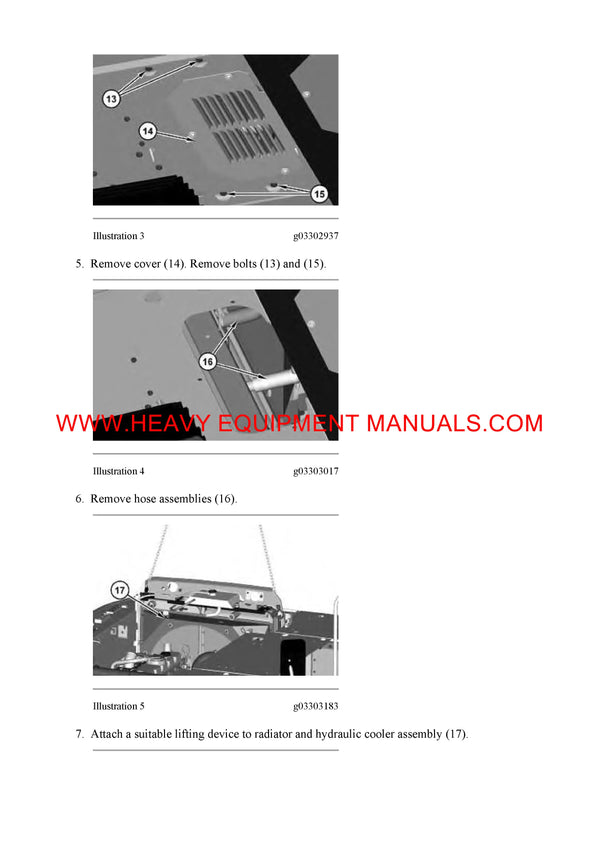 13

14

15

Illustration 3 g03302937

5. Remove cover (14). Remove bolts (13) and (15).

16

WWW.HEAVY EQUIPMENT MANUALS.COM

Illustration 4 g03303017

6. Remove hose assemblies (16).

17

Illustration 5 g03303183

7. Attach a suitable lifting device to radiator and hydraulic cooler assembly (17).