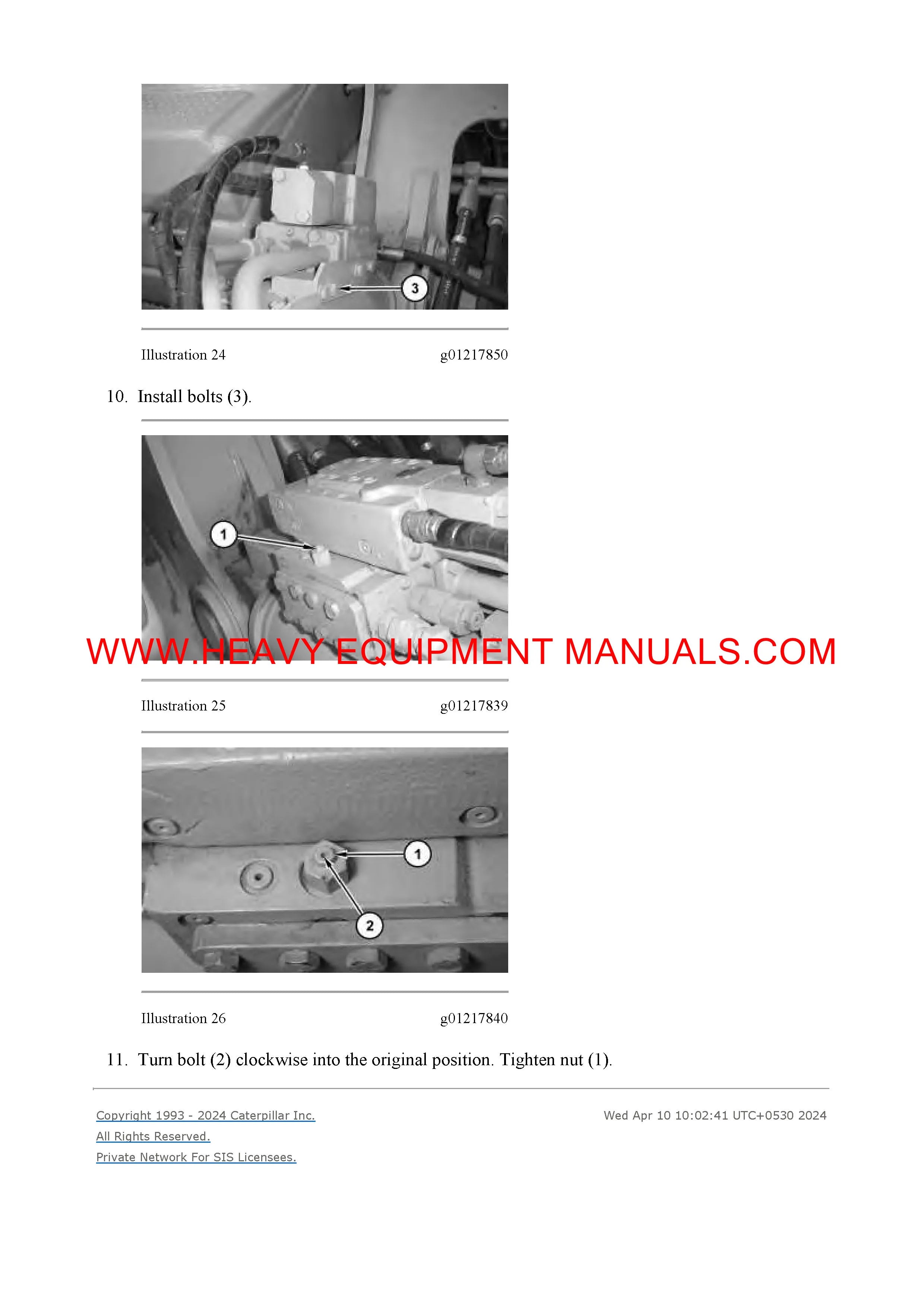 3

Illustration 24 g01217850

10. Install bolts (3).

1

WWW.HEAVY EQUIPMENT MANUALS.COM

Illustration 25 g01217839

1

2

Illustration 26 g01217840

11. Turn bolt (2) clockwise into the original position. Tighten nut (1).

Copyright 1993 - 2024 Caterpillar Inc.
All Rights Reserved.
Private Network For SIS Licensees.

Wed Apr 10 10:02:41 UTC+0530 2024