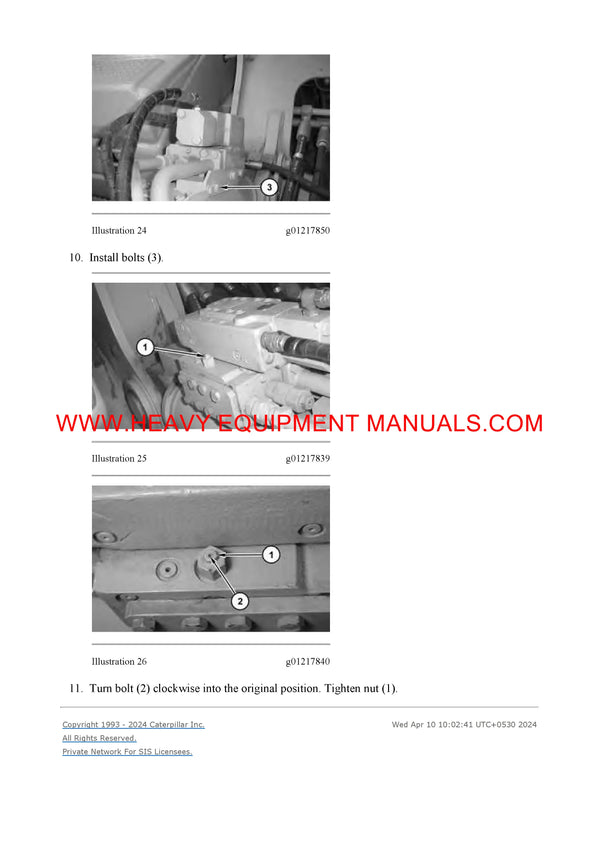 3

Illustration 24 g01217850

10. Install bolts (3).

1

WWW.HEAVY EQUIPMENT MANUALS.COM

Illustration 25 g01217839

1

2

Illustration 26 g01217840

11. Turn bolt (2) clockwise into the original position. Tighten nut (1).

Copyright 1993 - 2024 Caterpillar Inc.
All Rights Reserved.
Private Network For SIS Licensees.

Wed Apr 10 10:02:41 UTC+0530 2024