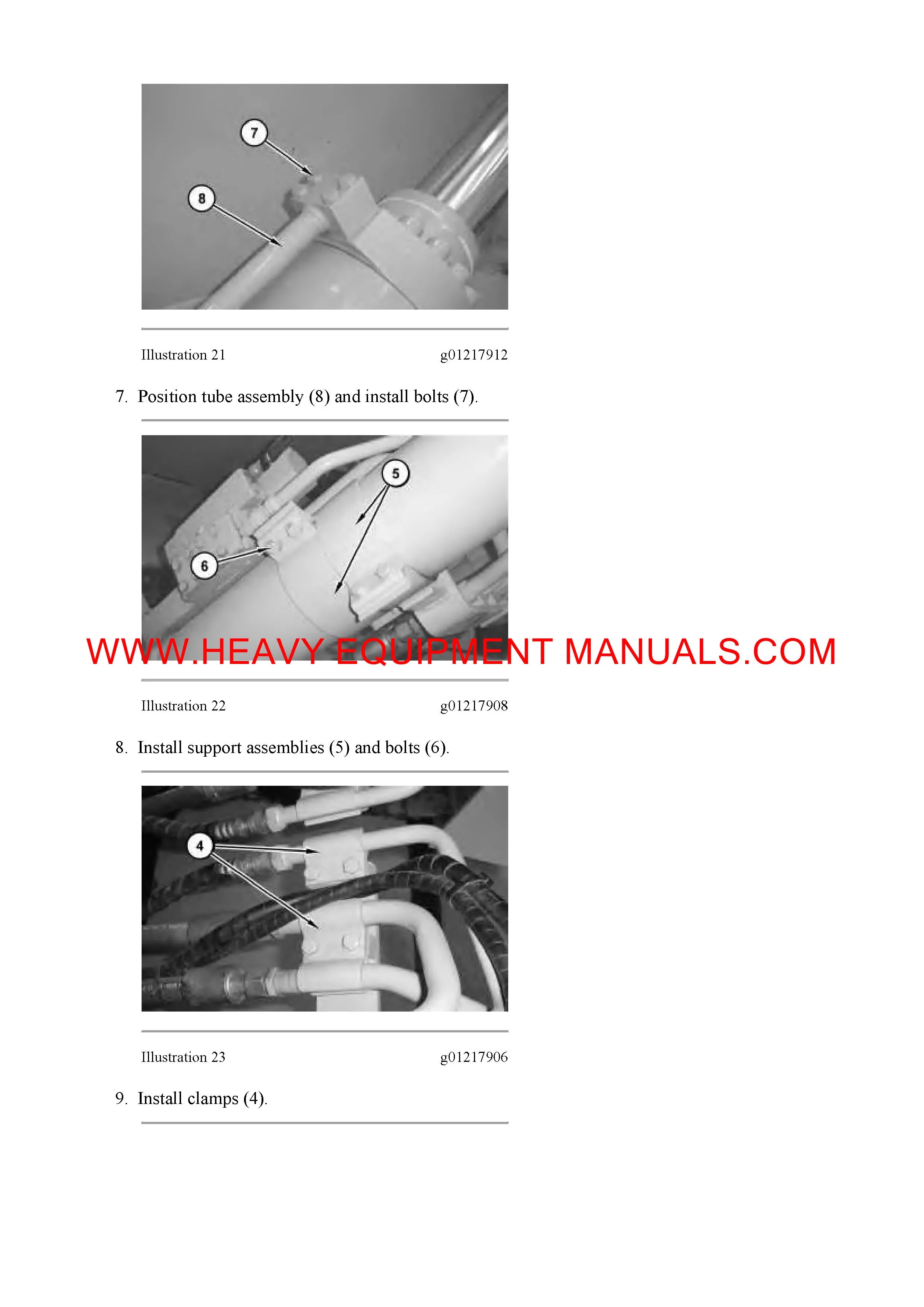 7

8

Illustration 21 g01217912

7. Position tube assembly (8) and install bolts (7).

5

6

WWW.HEAVY EQUIPMENT MANUALS.COM

Illustration 22 g01217908

8. Install support assemblies (5) and bolts (6).

4

Illustration 23 g01217906

9. Install clamps (4).