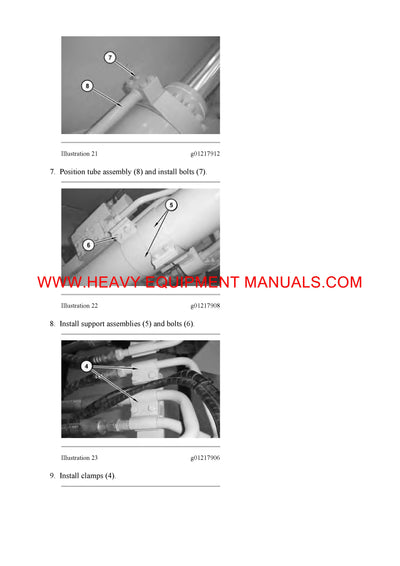 7

8

Illustration 21 g01217912

7. Position tube assembly (8) and install bolts (7).

5

6

WWW.HEAVY EQUIPMENT MANUALS.COM

Illustration 22 g01217908

8. Install support assemblies (5) and bolts (6).

4

Illustration 23 g01217906

9. Install clamps (4).