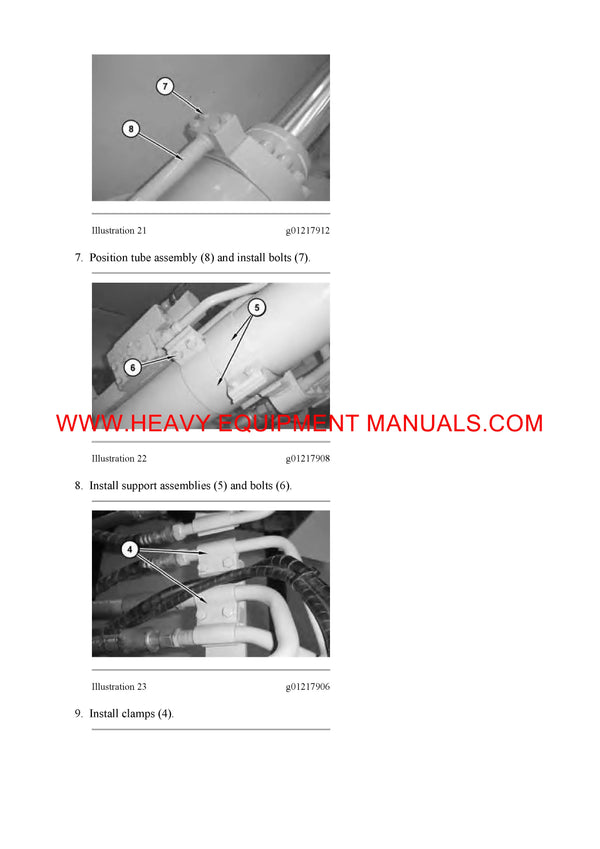 7

8

Illustration 21 g01217912

7. Position tube assembly (8) and install bolts (7).

5

6

WWW.HEAVY EQUIPMENT MANUALS.COM

Illustration 22 g01217908

8. Install support assemblies (5) and bolts (6).

4

Illustration 23 g01217906

9. Install clamps (4).