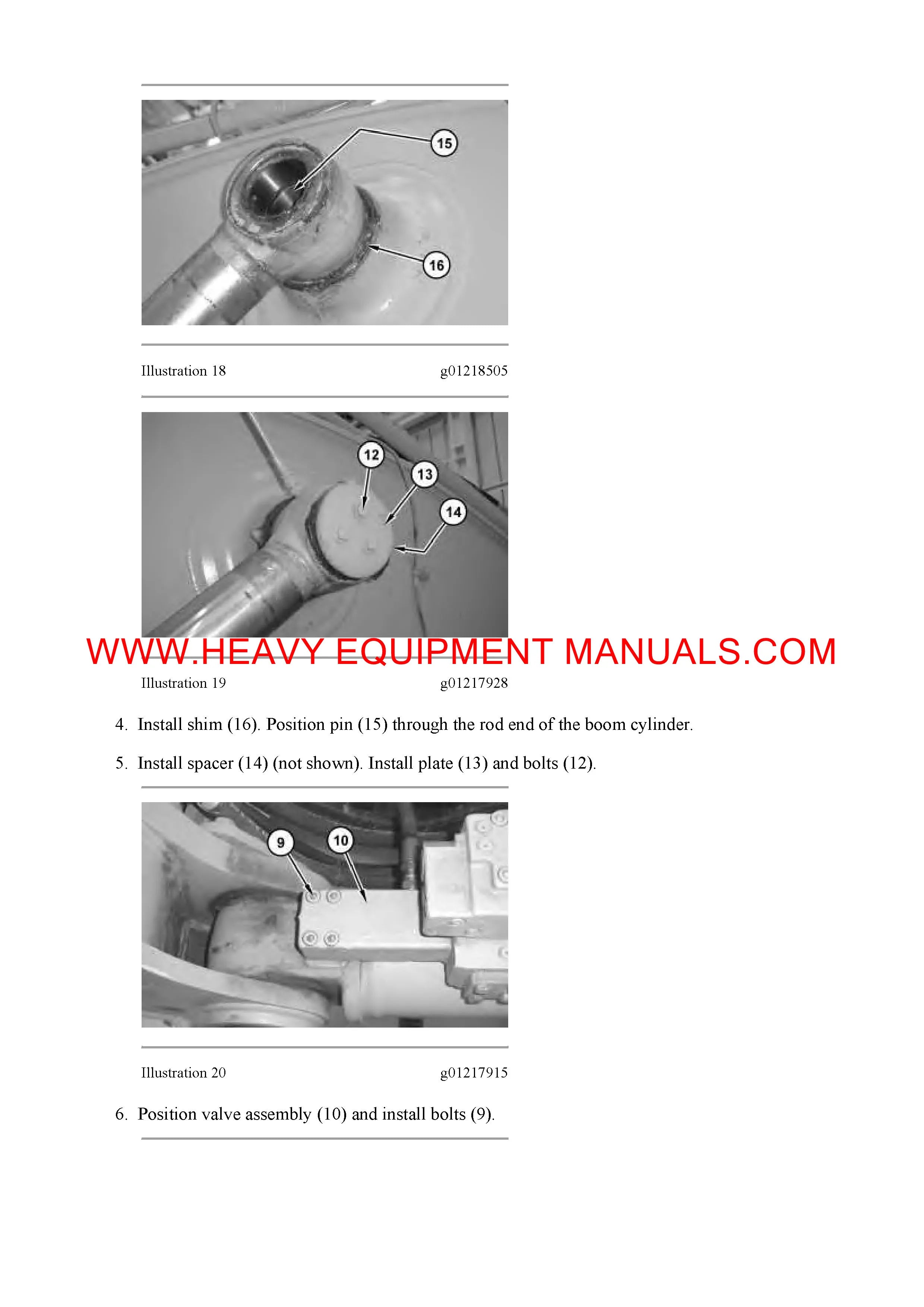 15

16

Illustration 18 g01218505

12

13

14

WWW.HEAVY EQUIPMENT MANUALS.COM

Illustration 19 g01217928

4. Install shim (16). Position pin (15) through the rod end of the boom cylinder.

5. Install spacer (14) (not shown). Install plate (13) and bolts (12).

9

10

Illustration 20 g01217915

6. Position valve assembly (10) and install bolts (9).